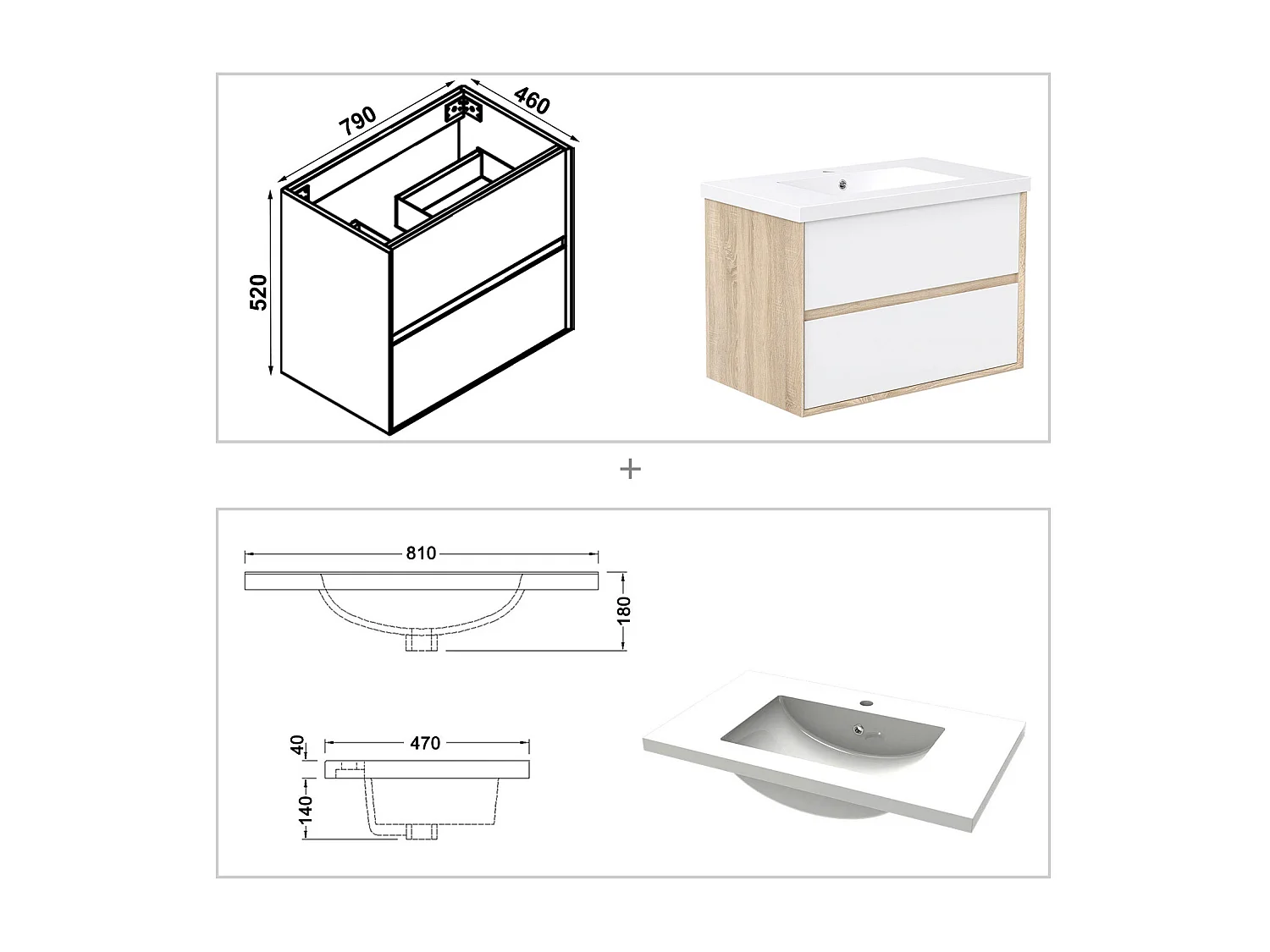 790
460
520

+

810
180

40
470
140