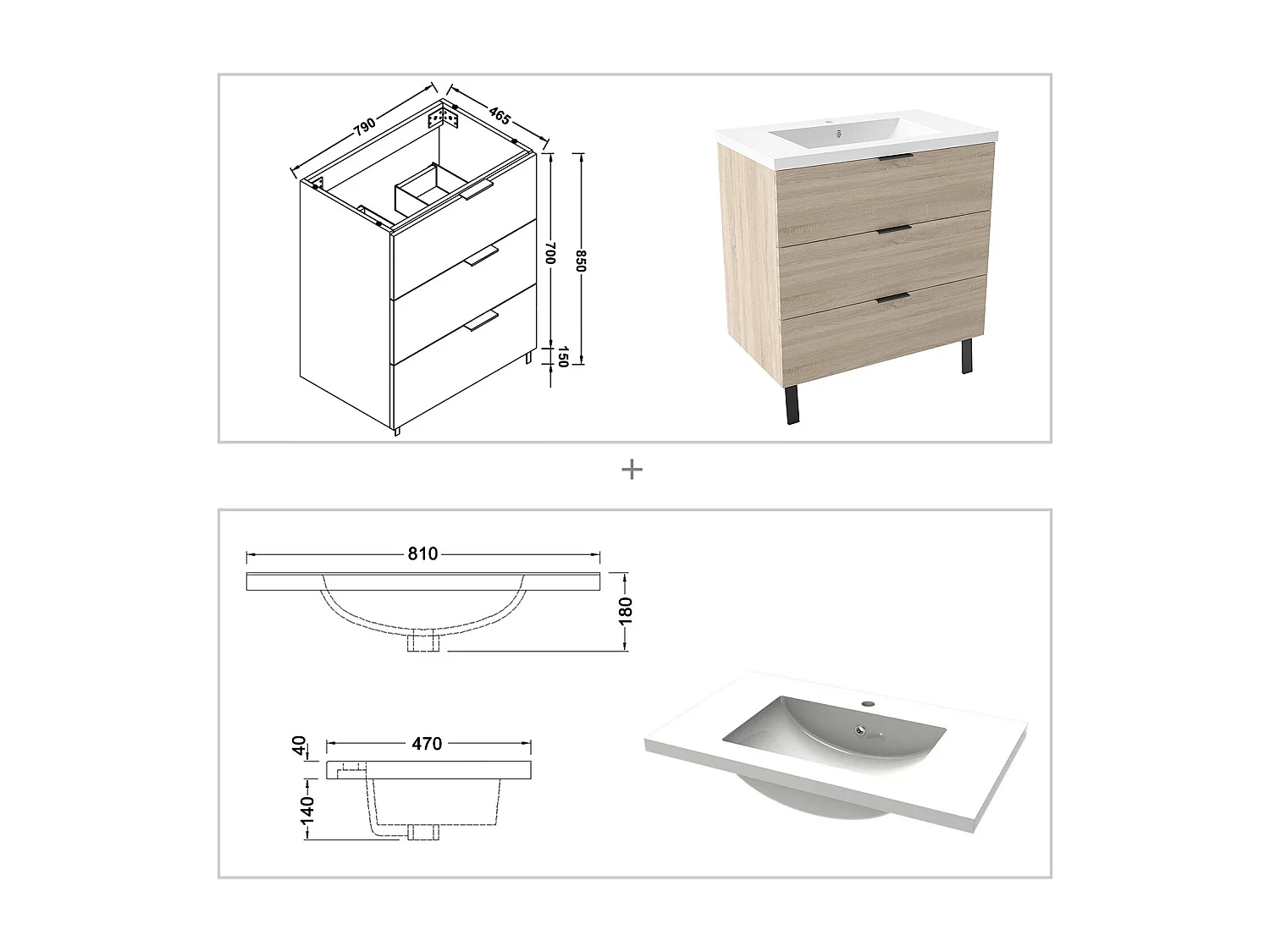 790
465
700
850
150

+

810
180
40
470
140