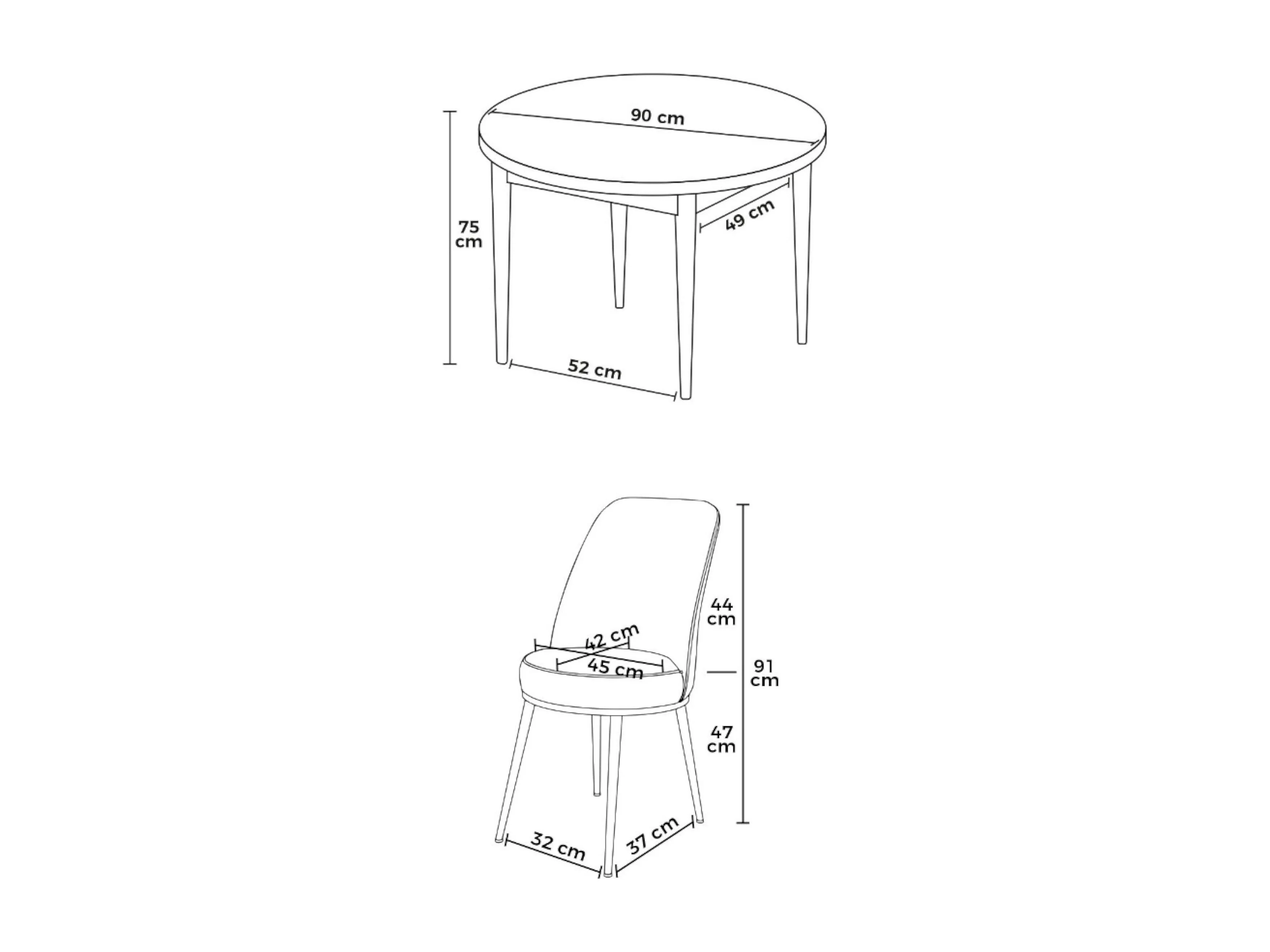 90 cm

75 cm

49 cm

52 cm

44 cm

42 cm

45 cm

91 cm

47 cm

32 cm

37 cm