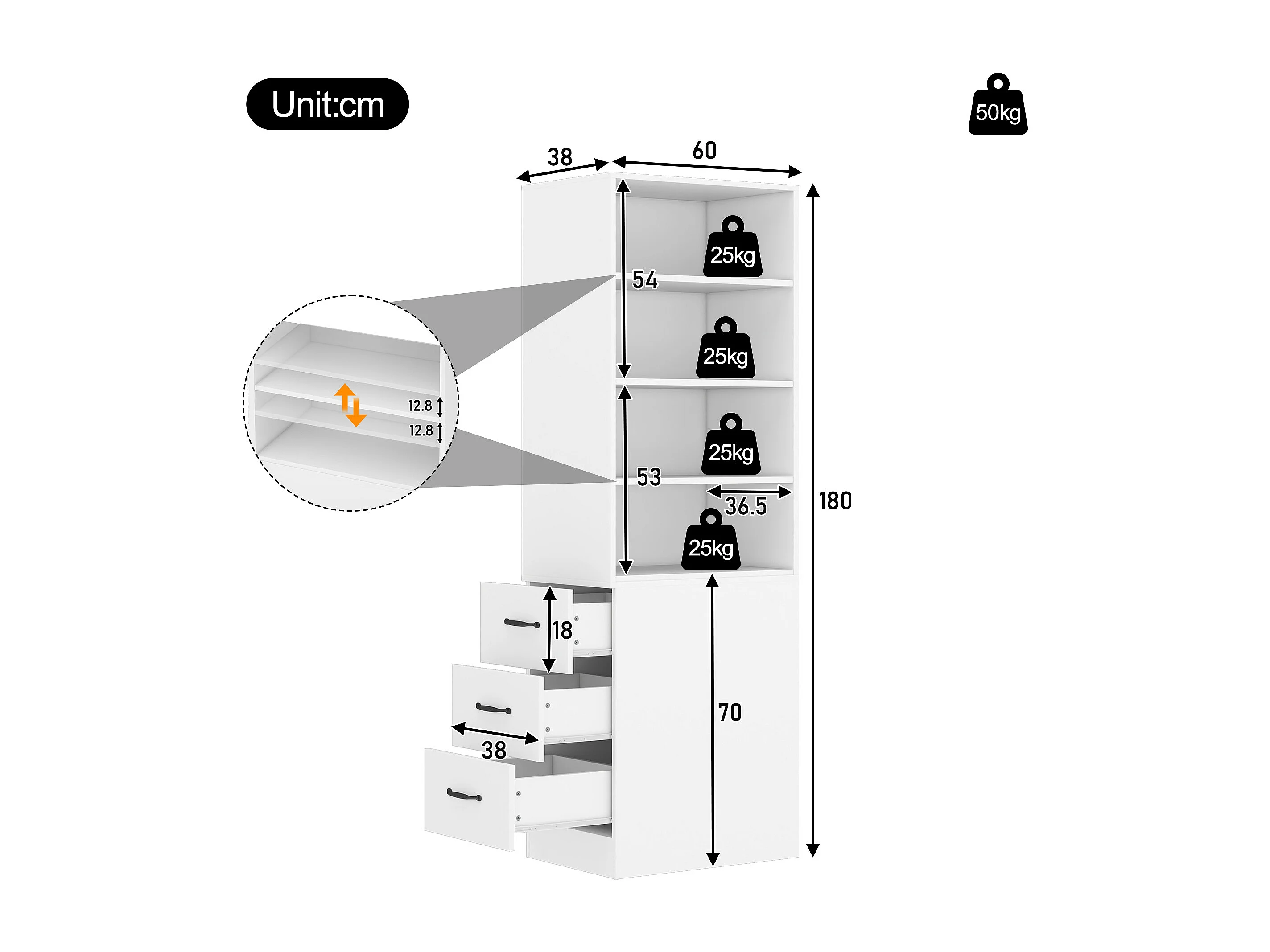 Unit:cm

50kg

38

60

25kg

54

25kg

12.8

12.8

25kg

53

36.5

180

25kg

18

70

38