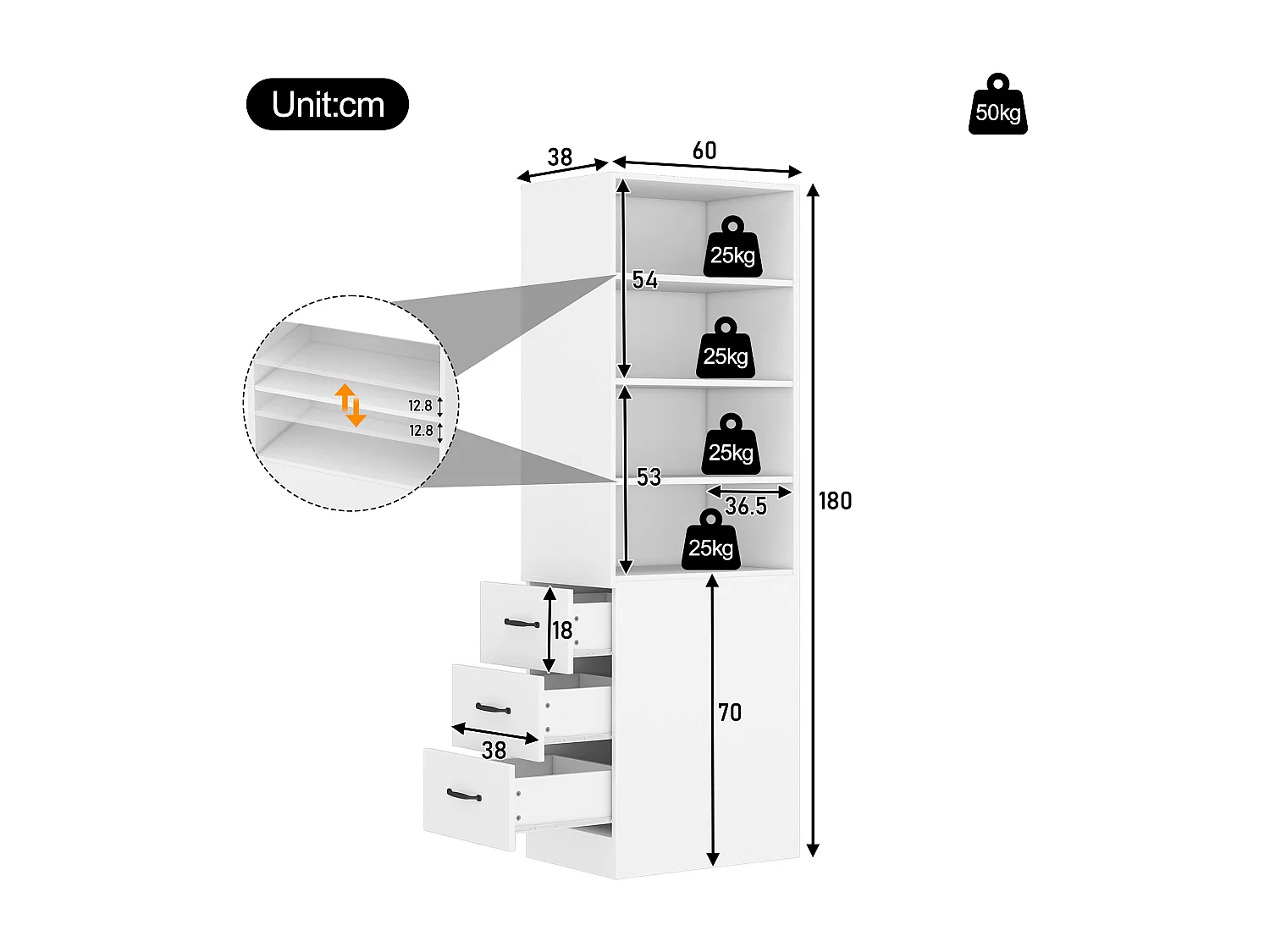 Unit:cm

50kg

38

60

25kg

54

25kg

12.8

12.8

25kg

53

36.5

180

25kg

18

70

38