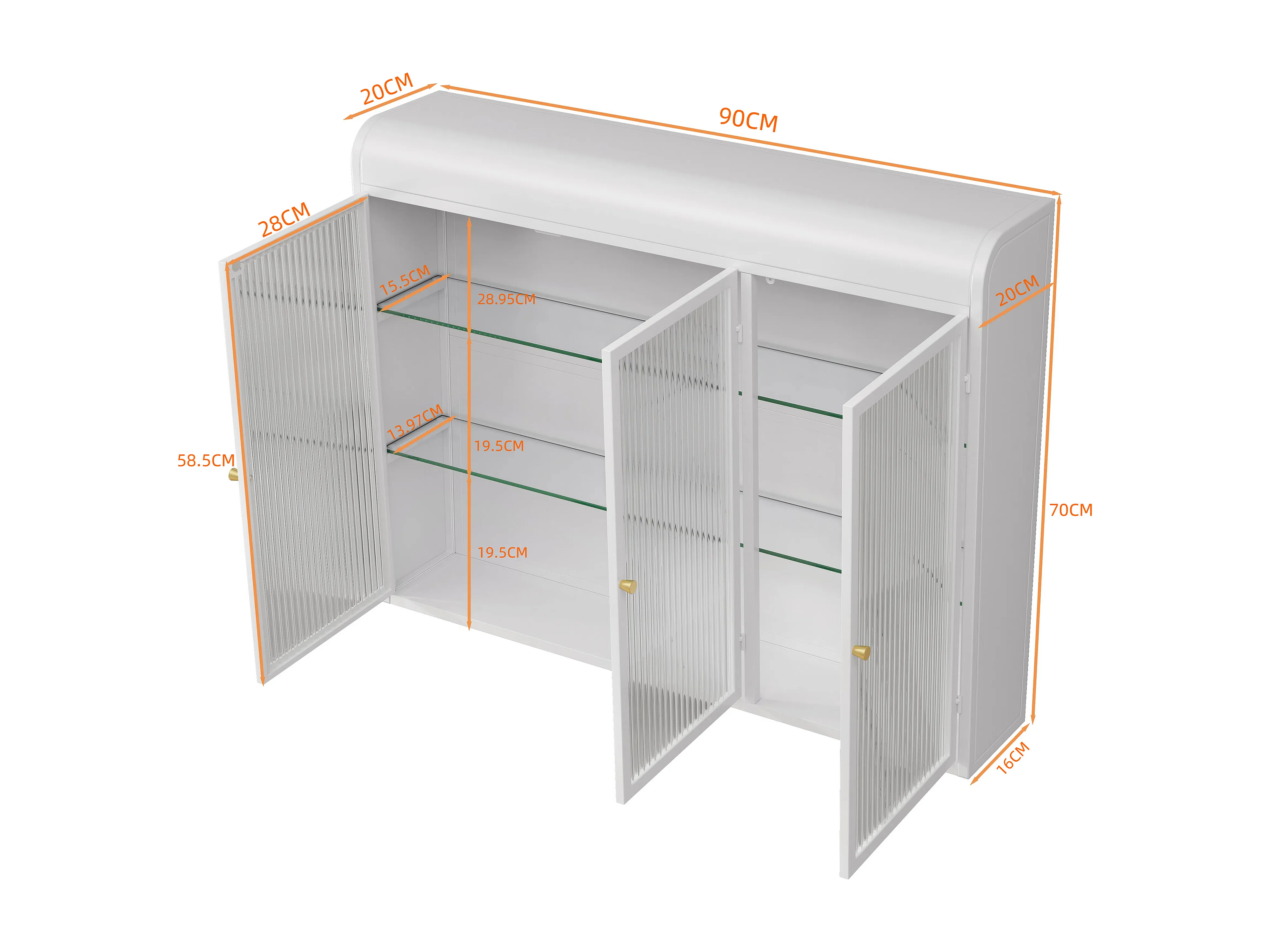 20CM
90CM
28CM
15.5CM
28.95CM
20CM
13.97CM
19.5CM
58.5CM
70CM
19.5CM
16CM