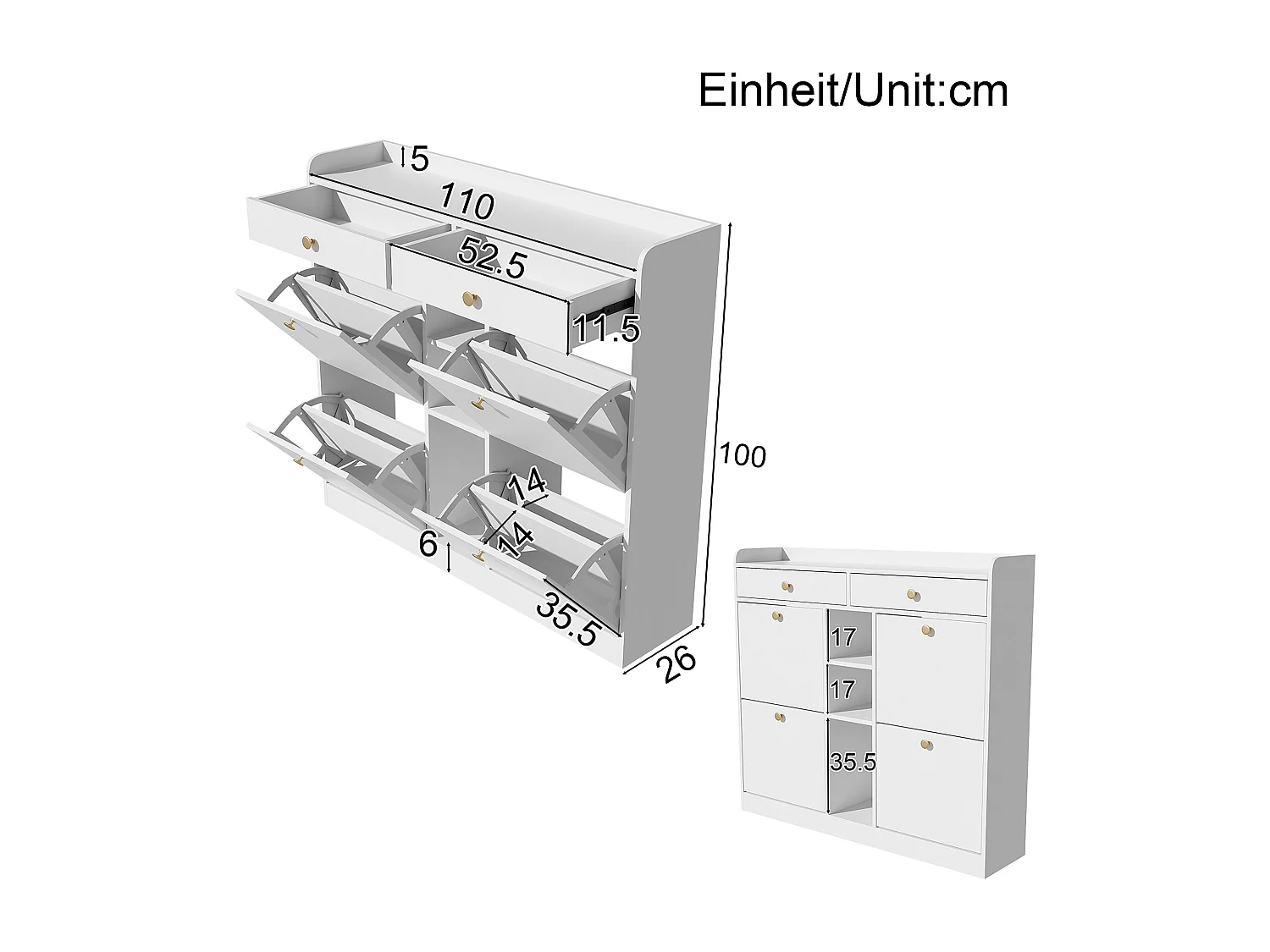 Einheit/Unit:cm

5

110

52.5

11.5

100

14

14

6

35.5

26

17

17

35.5