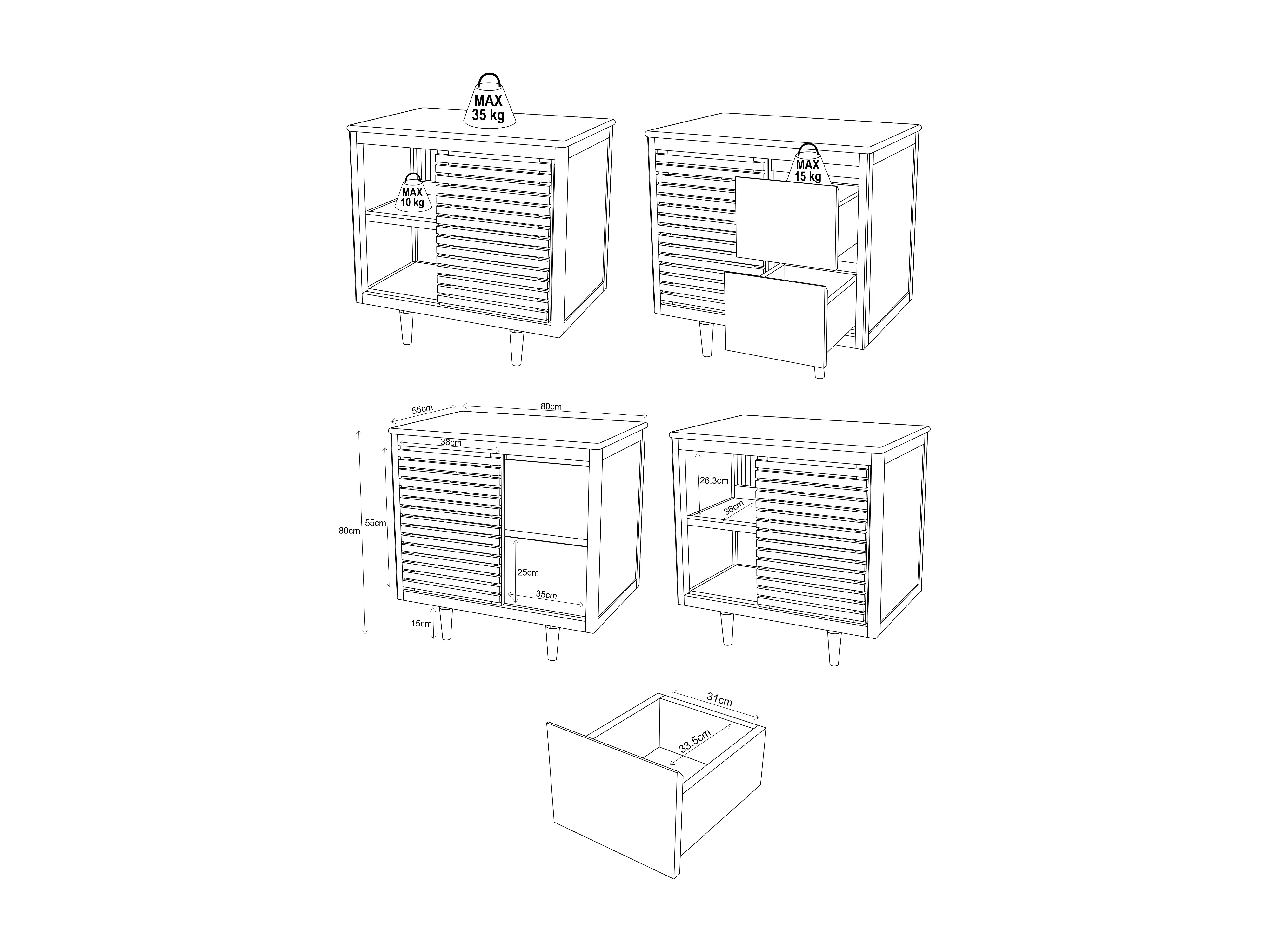 MAX
35 kg

MAX
10 kg

MAX
15 kg

55cm
80cm
38cm
80cm
55cm
25cm
35cm
15cm

26.3cm
36cm

31cm
33.5cm