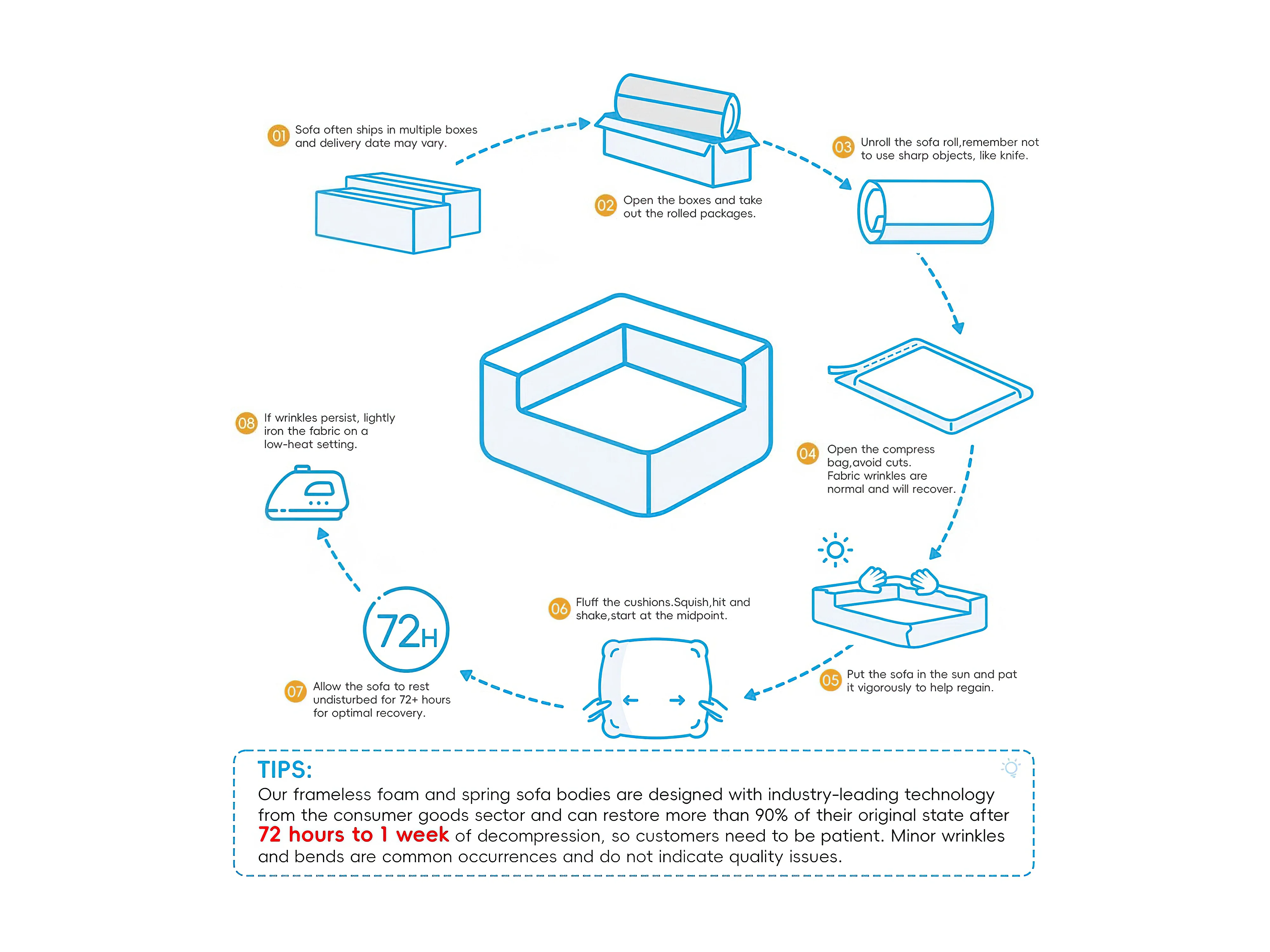 01 Sofa often ships in multiple boxes and delivery date may vary.

02 Open the boxes and take out the rolled packages.

03 Unroll the sofa roll,remember not to use sharp objects, like knife.

04 Open the compress bag,avoid cuts. Fabric wrinkles are normal and will recover.

05 Put the sofa in the sun and pat it vigorously to help regain.

06 Fluff the cushions.Squish,hit and shake,start at the midpoint.

72H

07 Allow the sofa to rest undisturbed for 72+ hours for optimal recovery.

08 If wrinkles persist, lightly iron the fabric on a low-heat setting.

TIPS:
Our frameless foam and spring sofa bodies are designed with industry-leading technology from the consumer goods sector and can restore more than 90% of their original state after 72 hours to 1 week of decompression, so customers need to be patient. Minor wrinkles and bends are common occurrences and do not indicate quality issues.