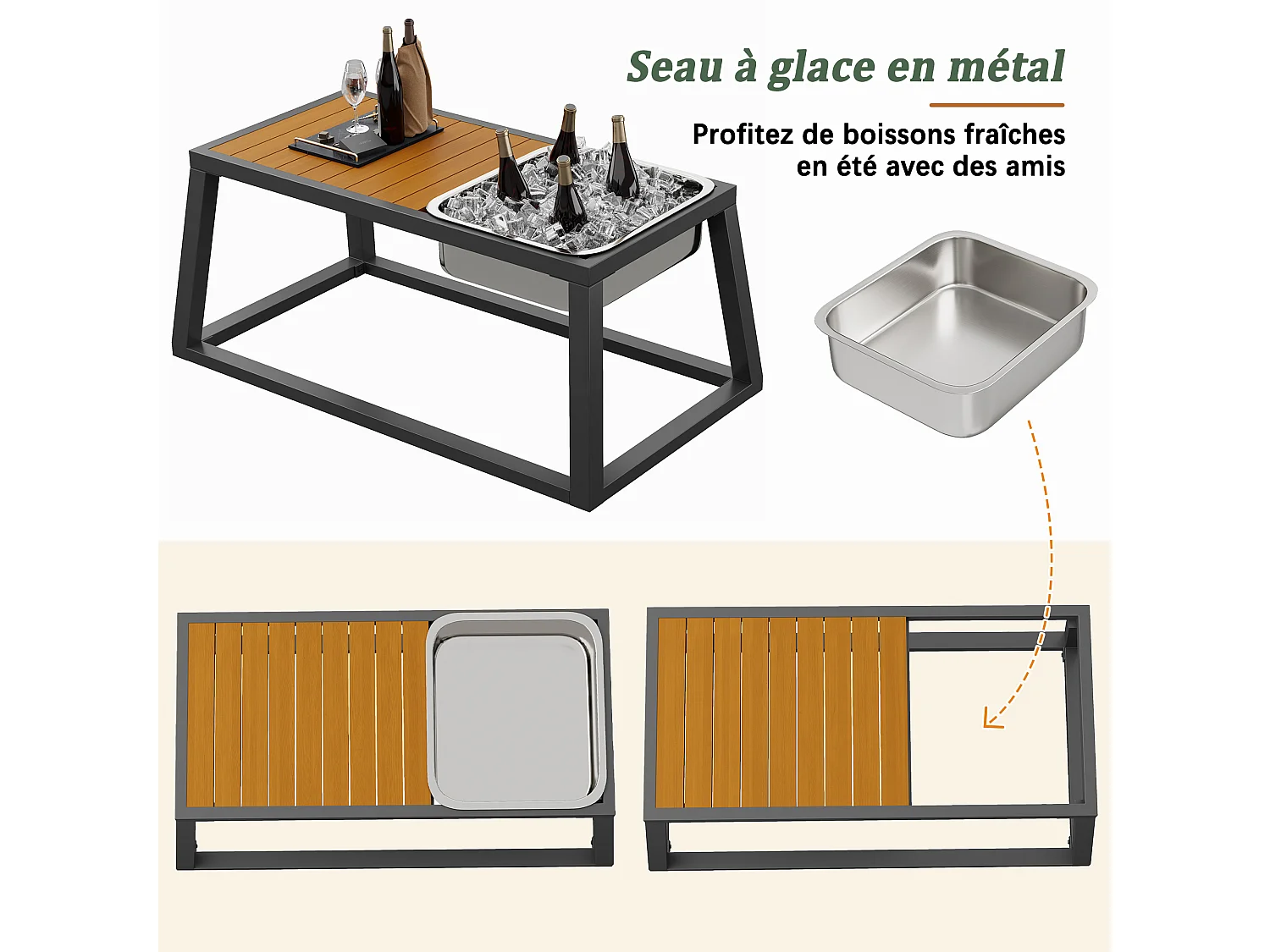 Seau à glace en métal

Profitez de boissons fraîches en été avec des amis