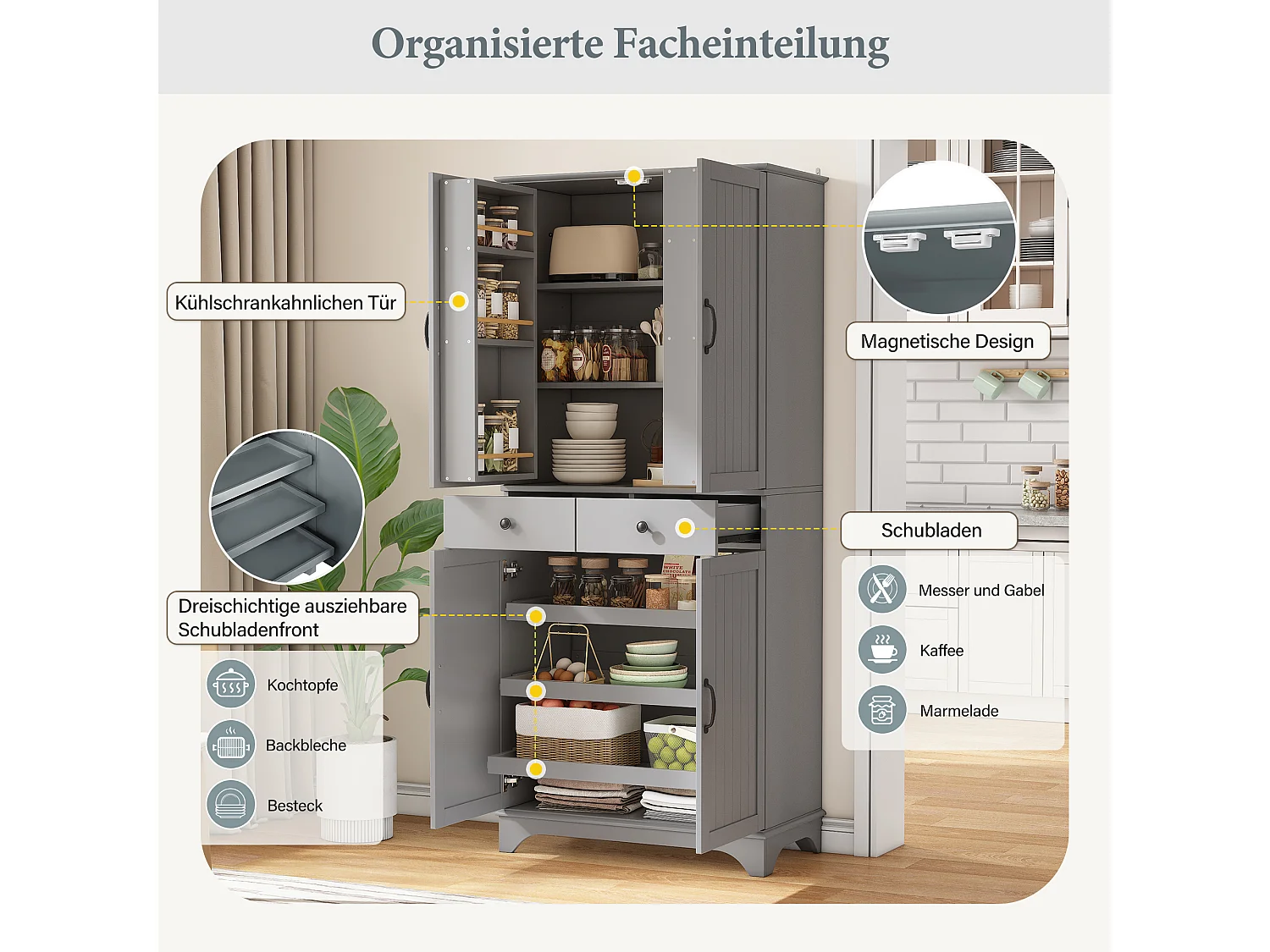 Organisierte Facheinteilung

Kühlschrankahnlichen Tür

Magnetische Design

Schubladen

Messer und Gabel

Kaffee

Marmelade

Dreischichtige ausziehbare Schubladenfront

Kochtopfe

Backbleche

Besteck