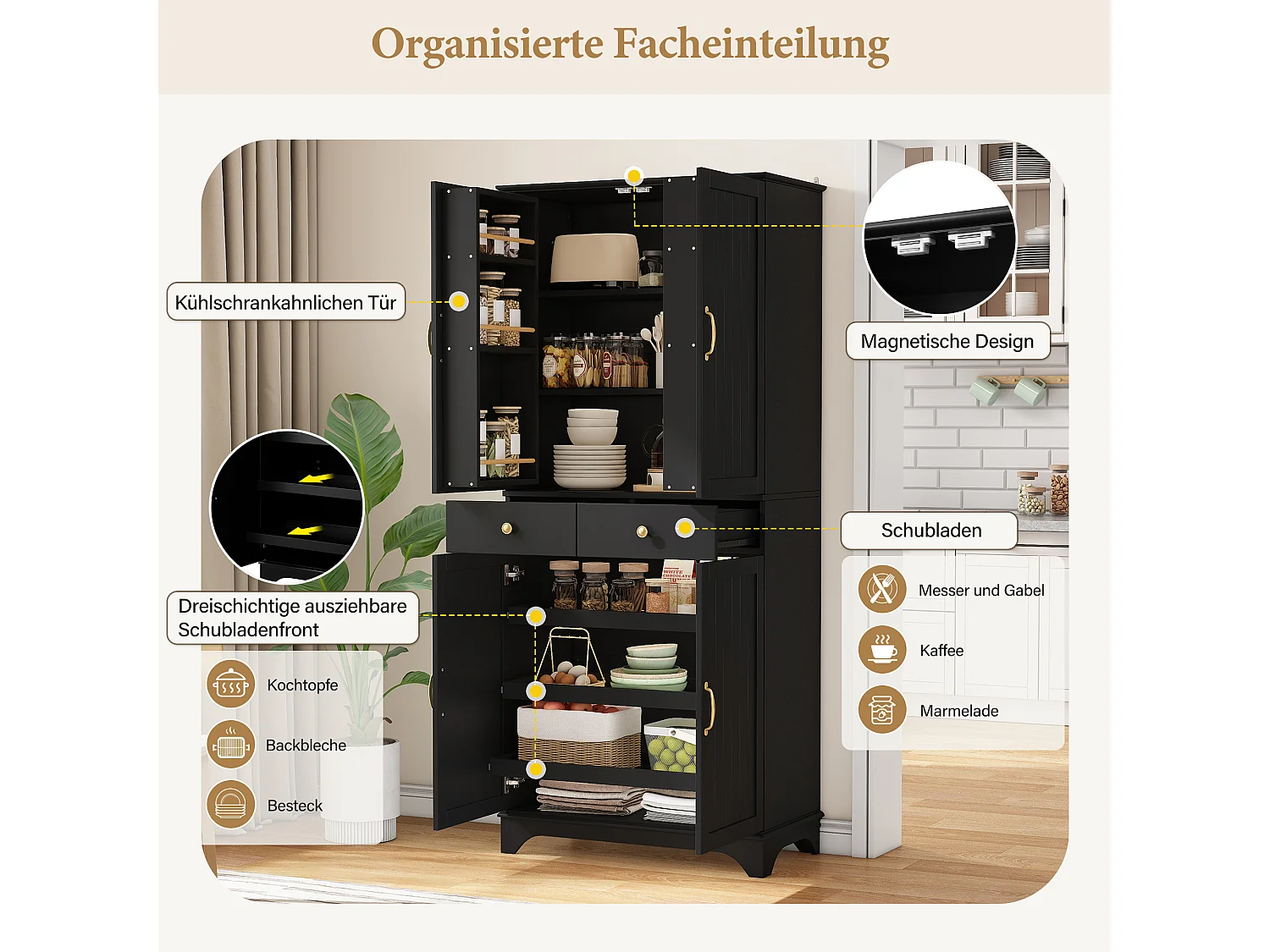 Organisierte Facheinteilung

Kühlschrankahnlichen Tür

Magnetische Design

Schubladen

Messer und Gabel

Kaffee

Marmelade

Dreischichtige ausziehbare Schubladenfront

Kochtopfe

Backbleche

Besteck