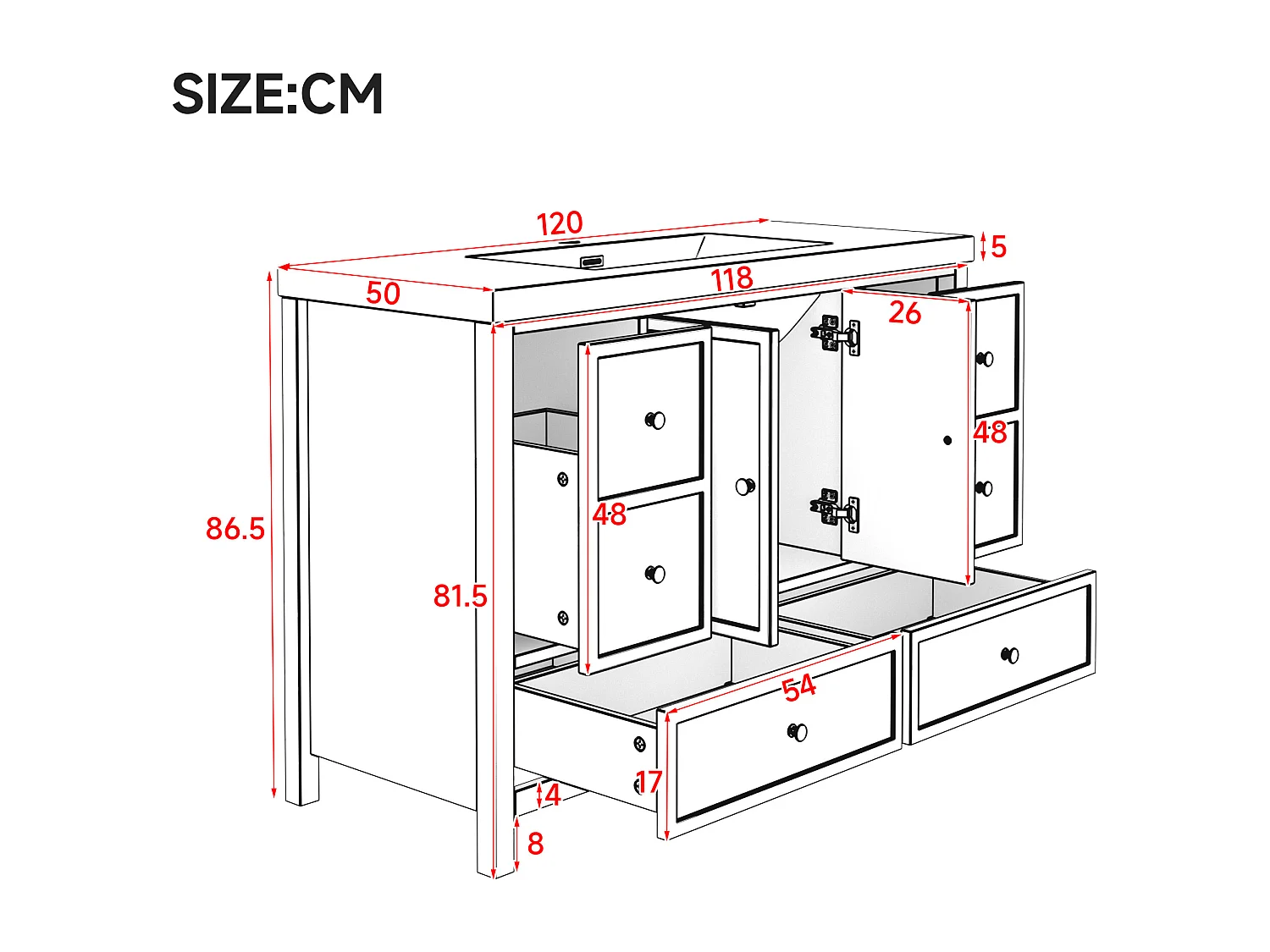 SIZE:CM

120
5
50
118
26
48
48
86.5
81.5
54
17
4
8