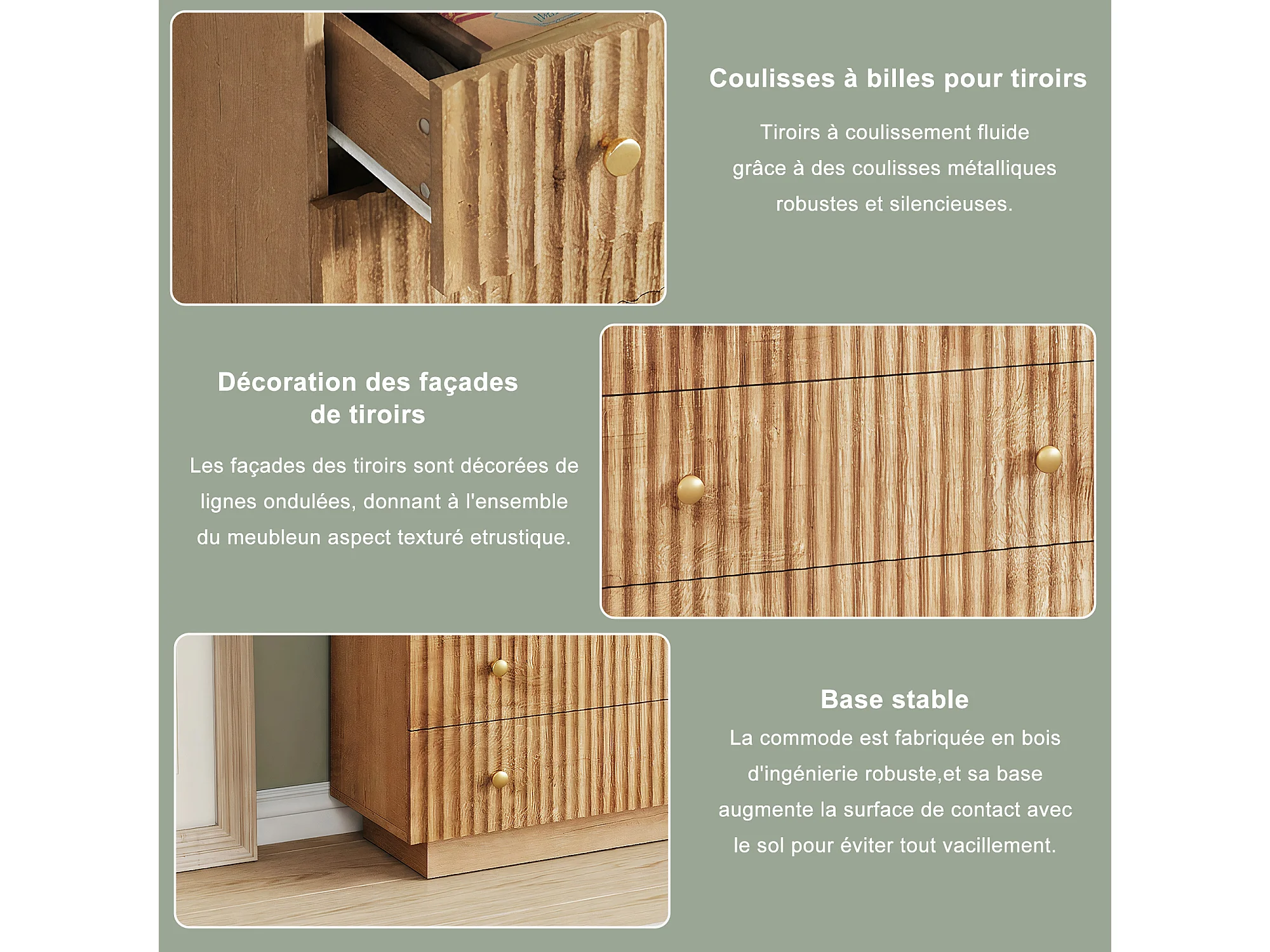 Coulisses à billes pour tiroirs

Tiroirs à coulissement fluide grâce à des coulisses métalliques robustes et silencieuses.

Décoration des façades de tiroirs

Les façades des tiroirs sont décorées de lignes ondulées, donnant à l'ensemble du meubleun aspect texturé etrustique.

Base stable

La commode est fabriquée en bois d'ingénierie robuste,et sa base augmente la surface de contact avec le sol pour éviter tout vacillement.