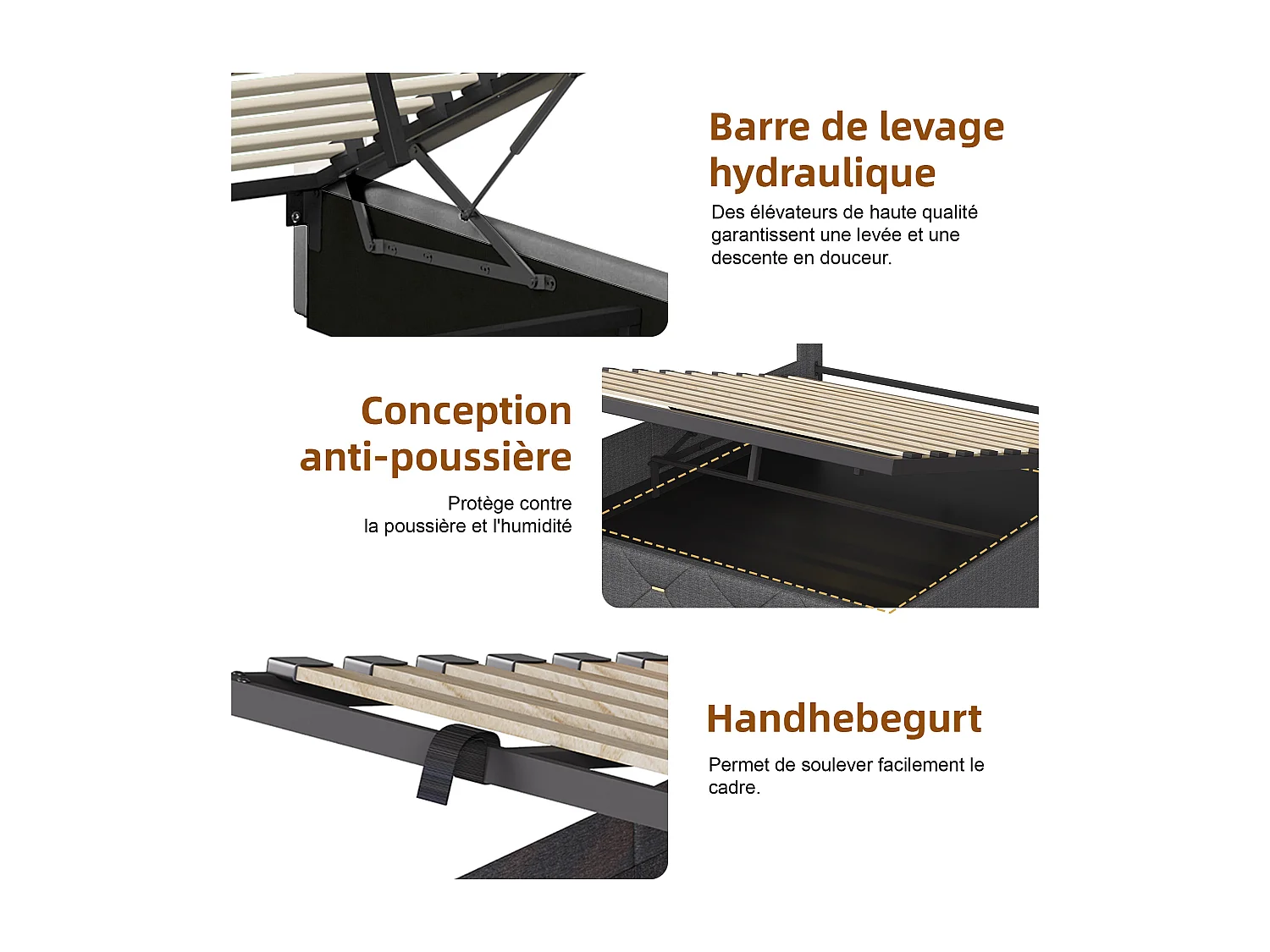 Barre de levage hydraulique

Des élévateurs de haute qualité garantissent une levée et une descente en douceur.

Conception anti-poussière

Protège contre la poussière et l'humidité

Handhebegurt

Permet de soulever facilement le cadre.