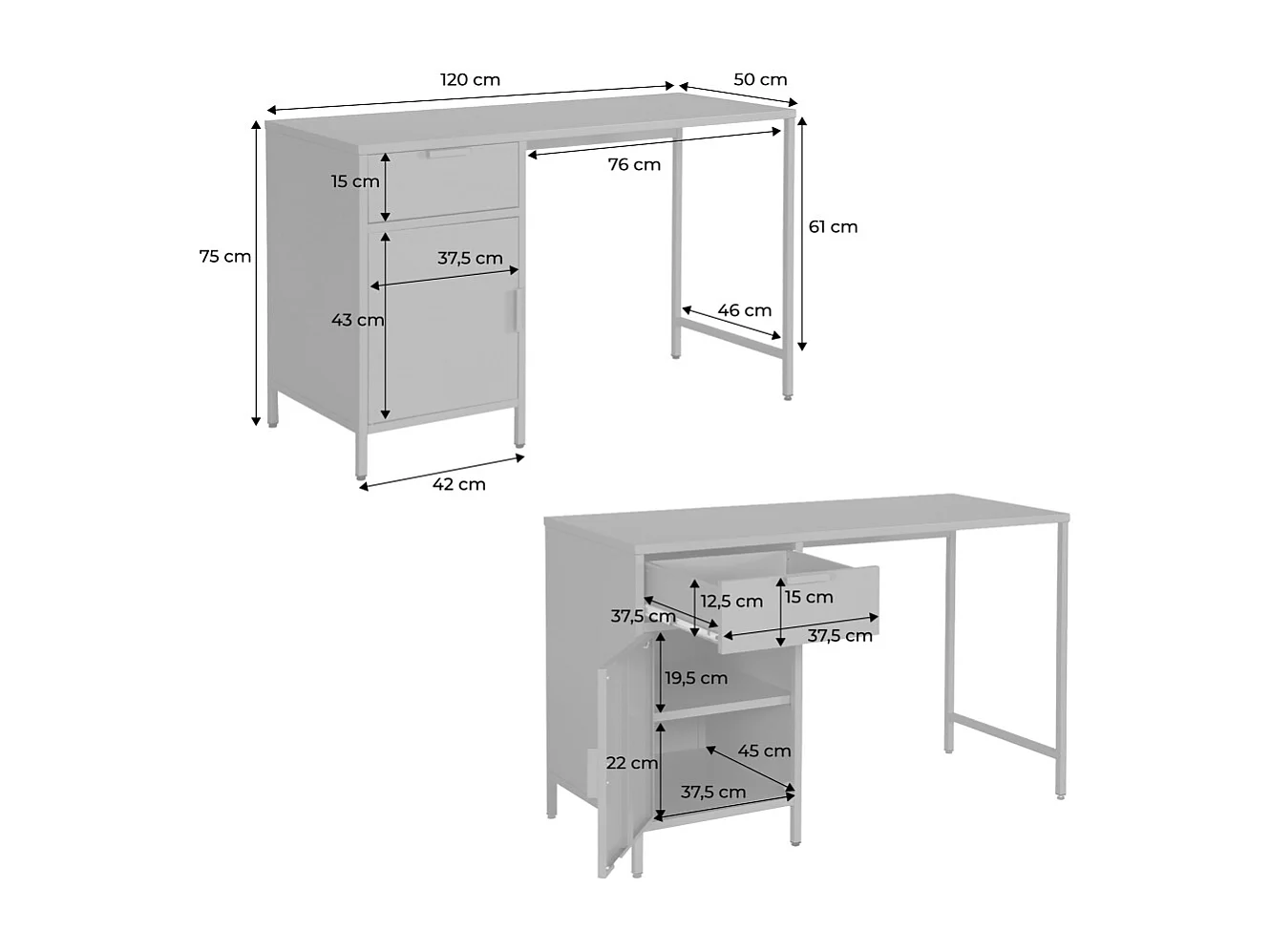 120 cm
50 cm
76 cm
15 cm
61 cm
75 cm
37,5 cm
43 cm
46 cm
42 cm

12,5 cm
15 cm
37,5 cm
37,5 cm
19,5 cm
22 cm
45 cm
37,5 cm