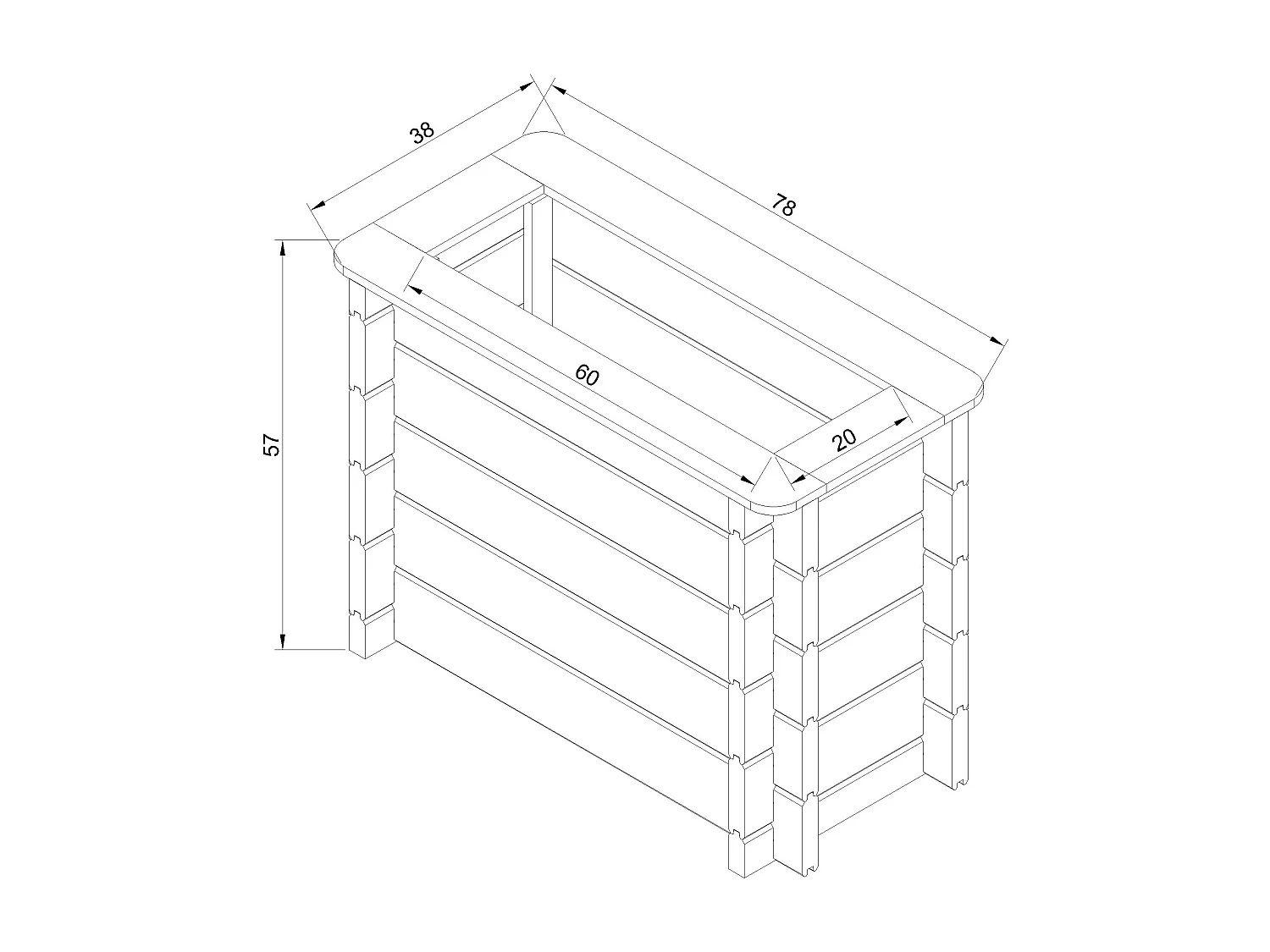 38

78

57

60

20