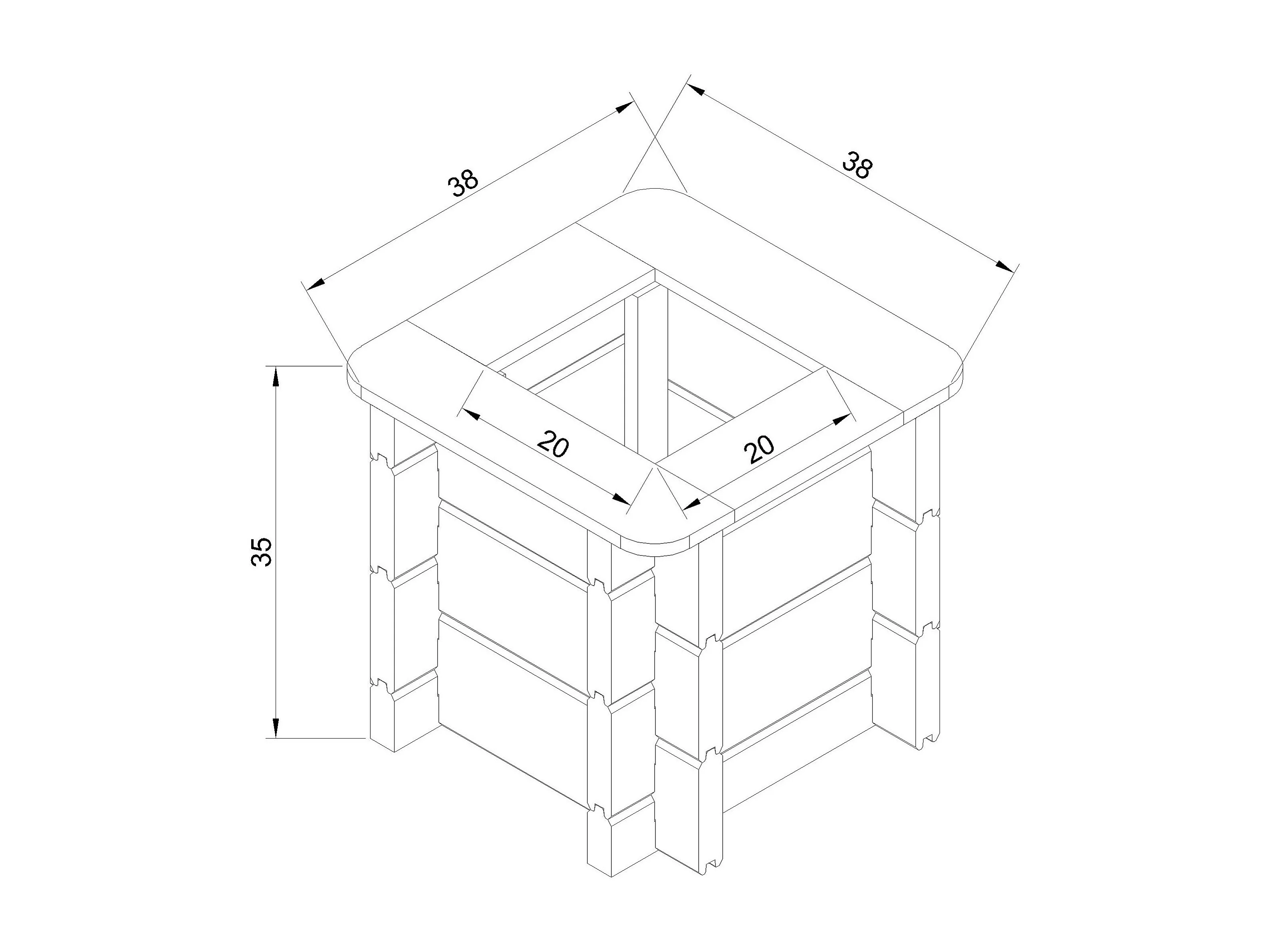 38
38
20
20
35