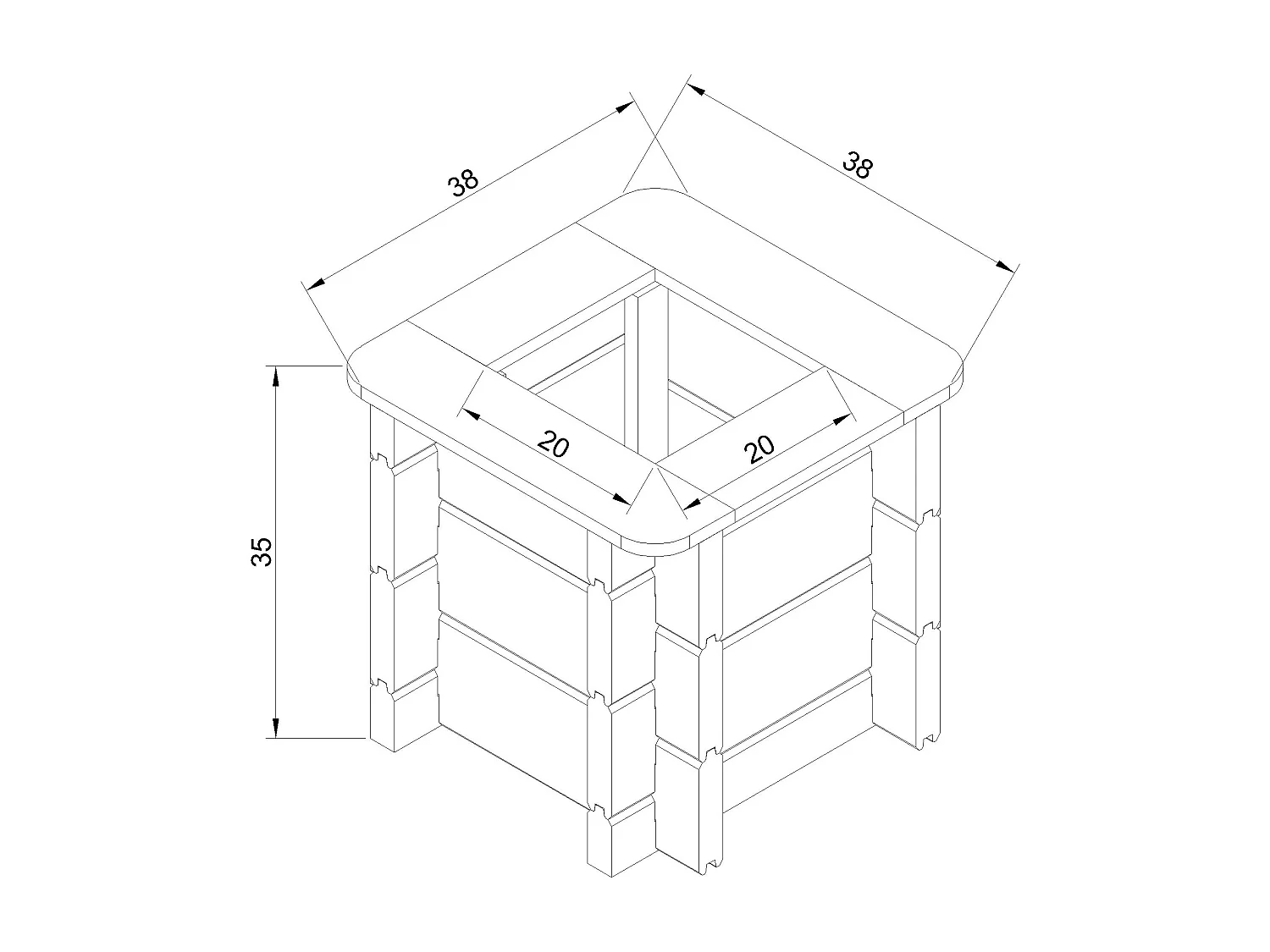 38
38
20
20
35