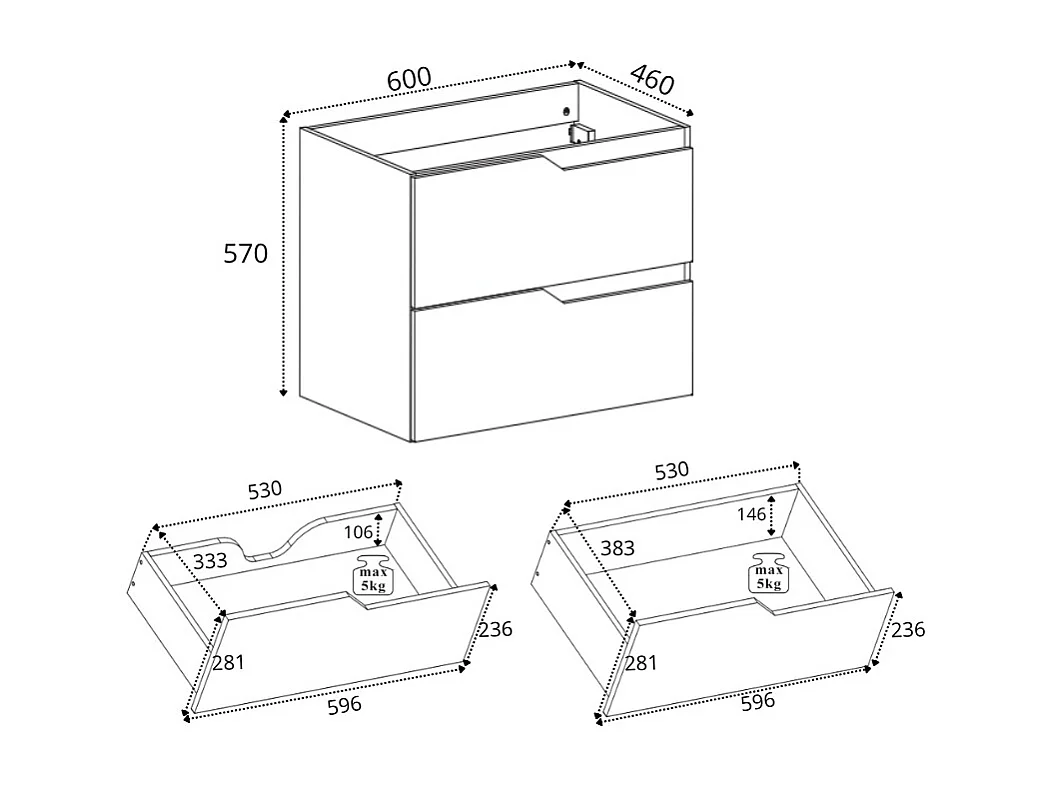 600
460
570

530
106
333
max
5kg
236
281
596

530
146
383
max
5kg
236
281
596