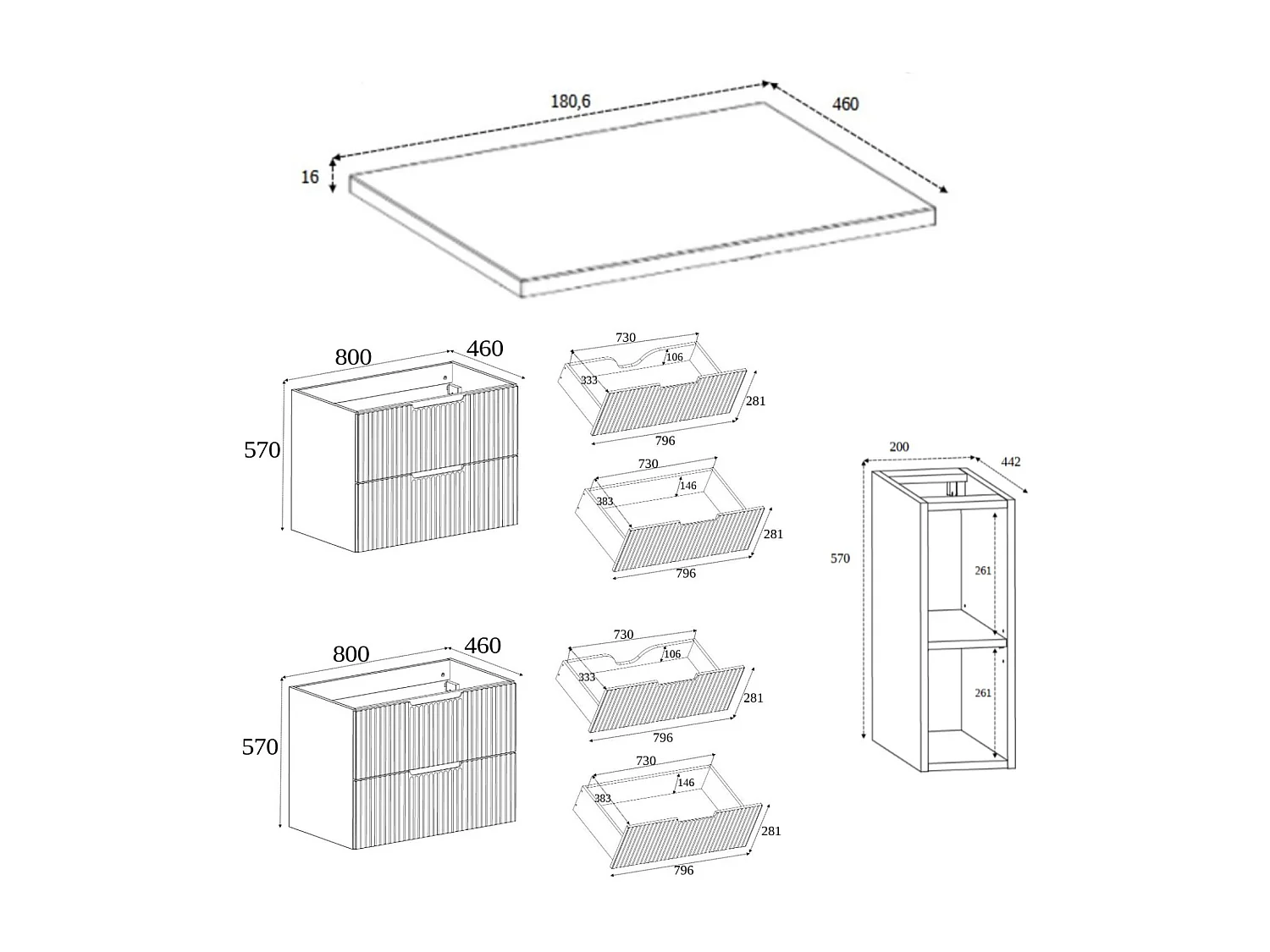 180,6
460
16

800
460
570

730
106
333
281
796

730
146
383
281
796

200
442
570
261
261

800
460
570

730
106
333
281
796

730
146
383
281
796