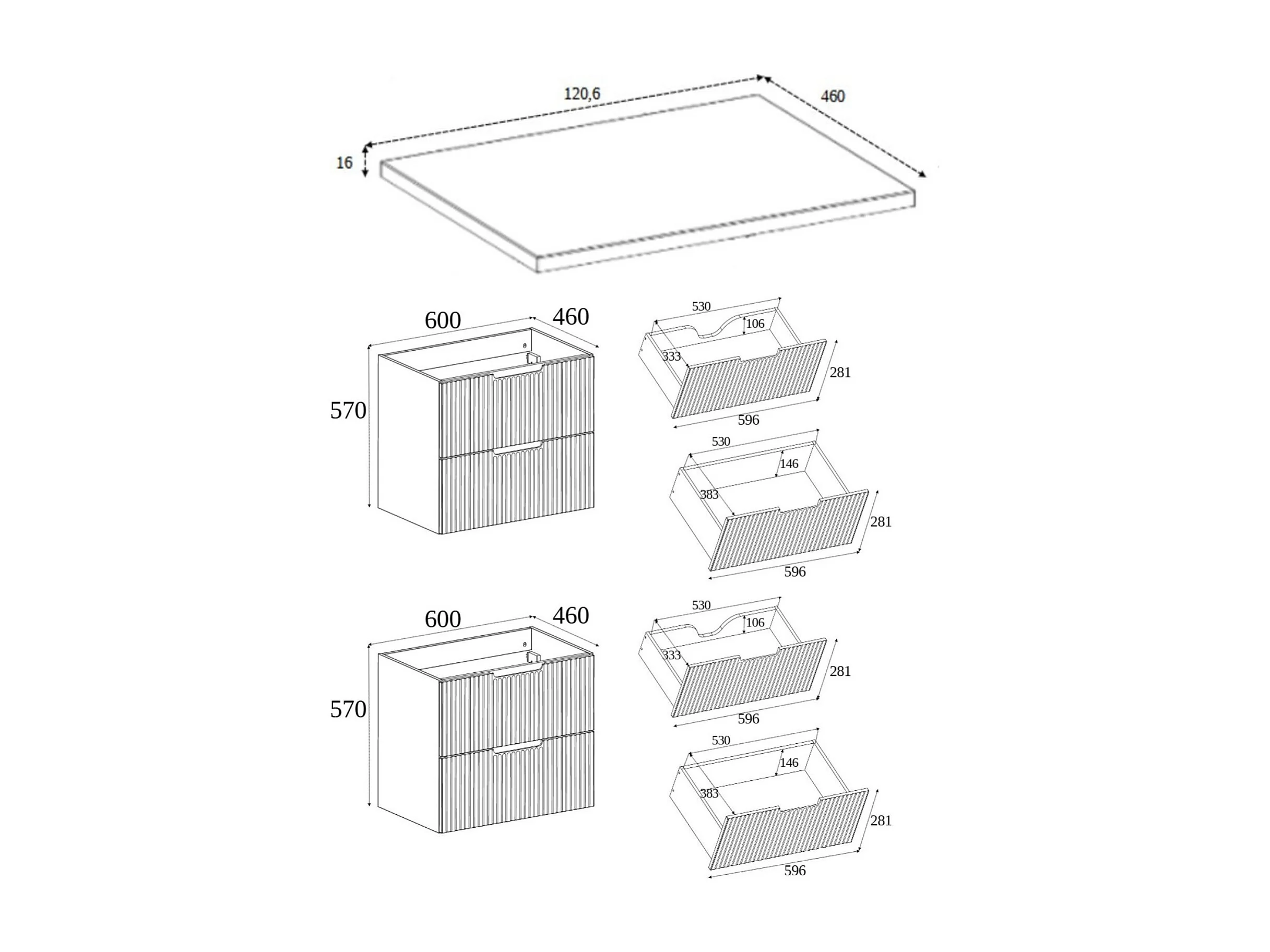 120,6
460
16

600
460
570

530
106
333
281
596

530
146
383
281
596

600
460
570

530
106
333
281
596

530
146
383
281
596