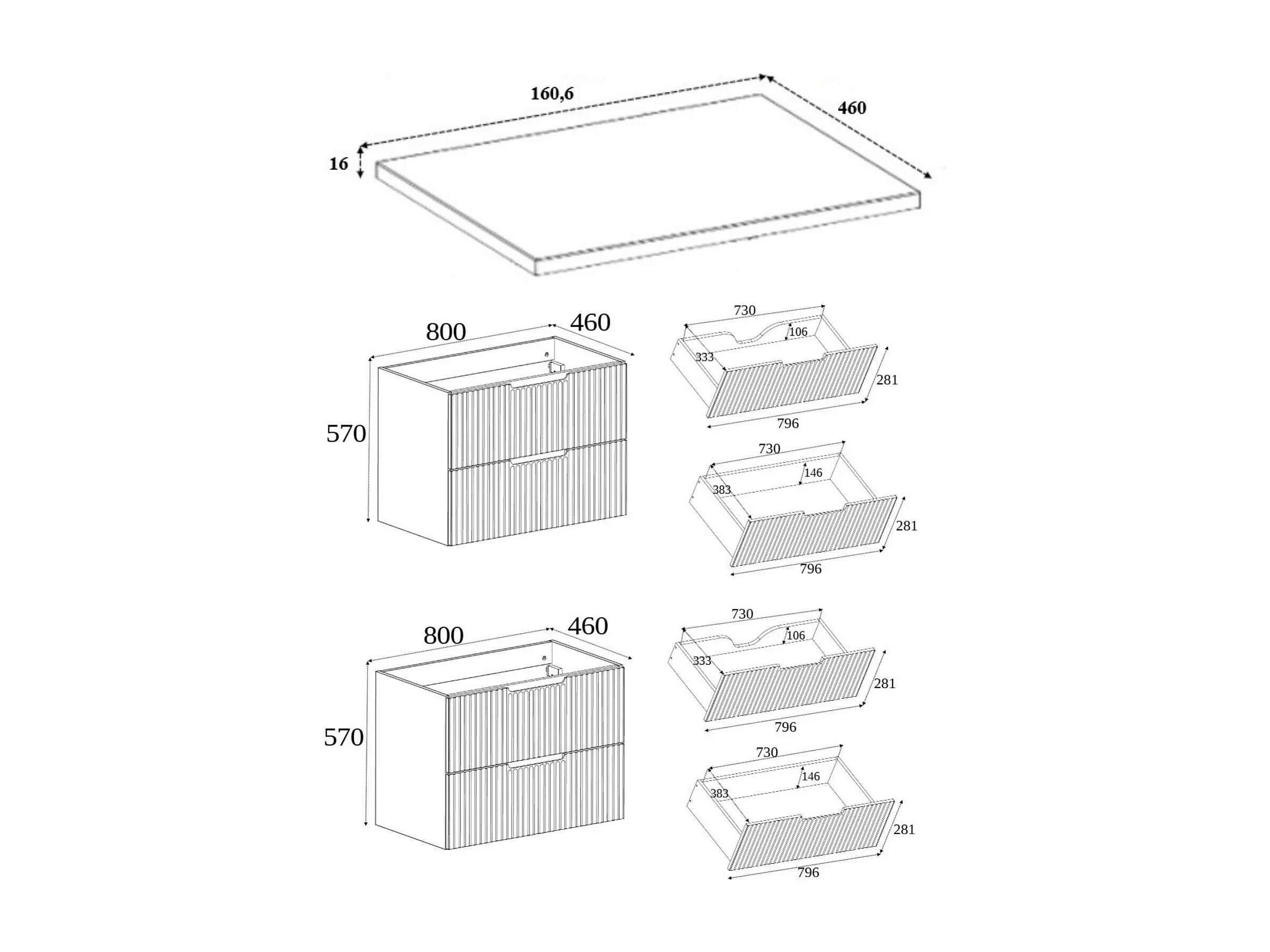 160,6
460
16

800
460
570

730
106
333
281
796

730
146
383
281
796

800
460
570

730
106
333
281
796

730
146
383
281
796