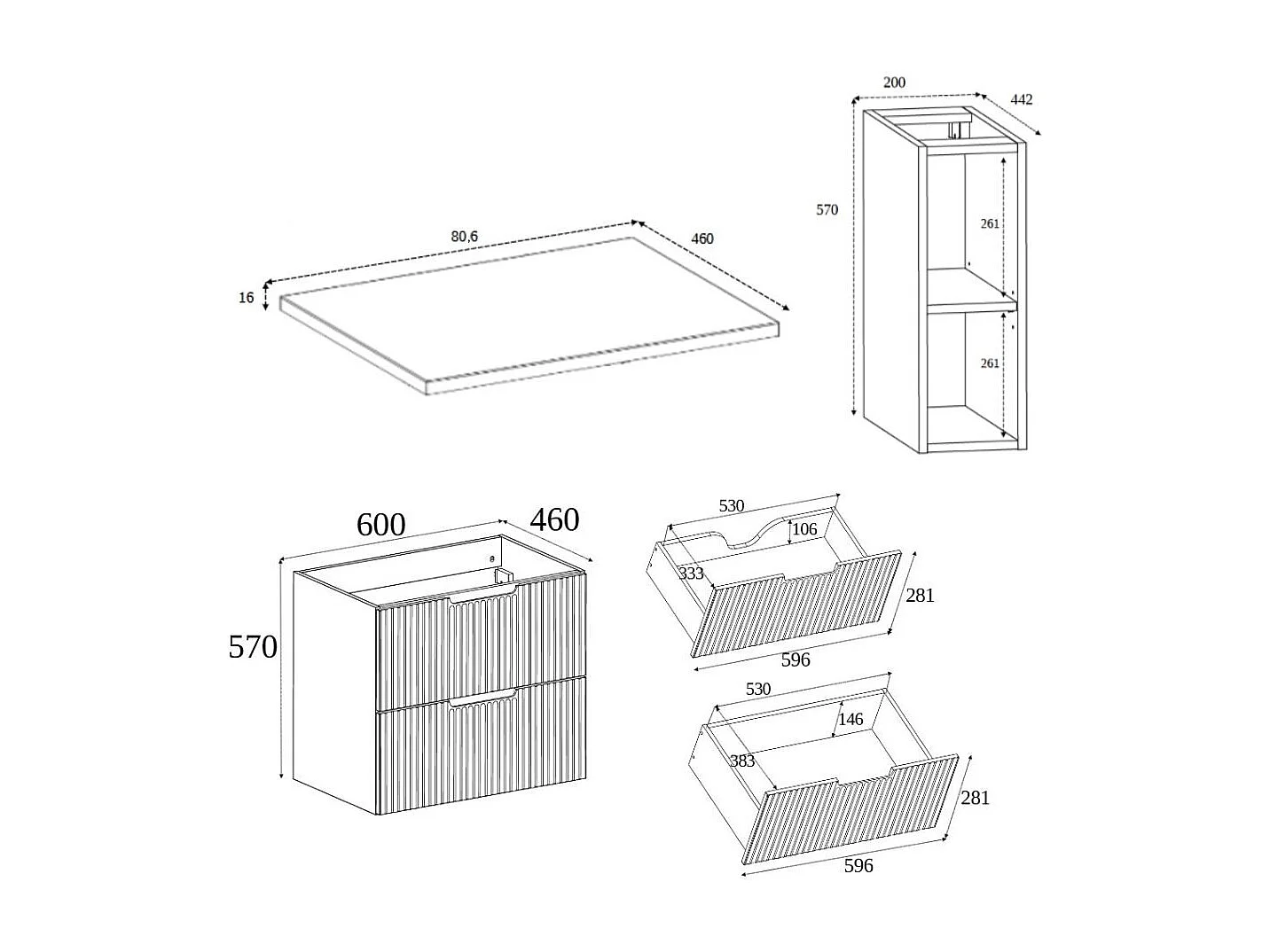 80,6
460
16

200
442
570
261
261

600
460
570

530
106
333
281
596

530
146
383
281
596