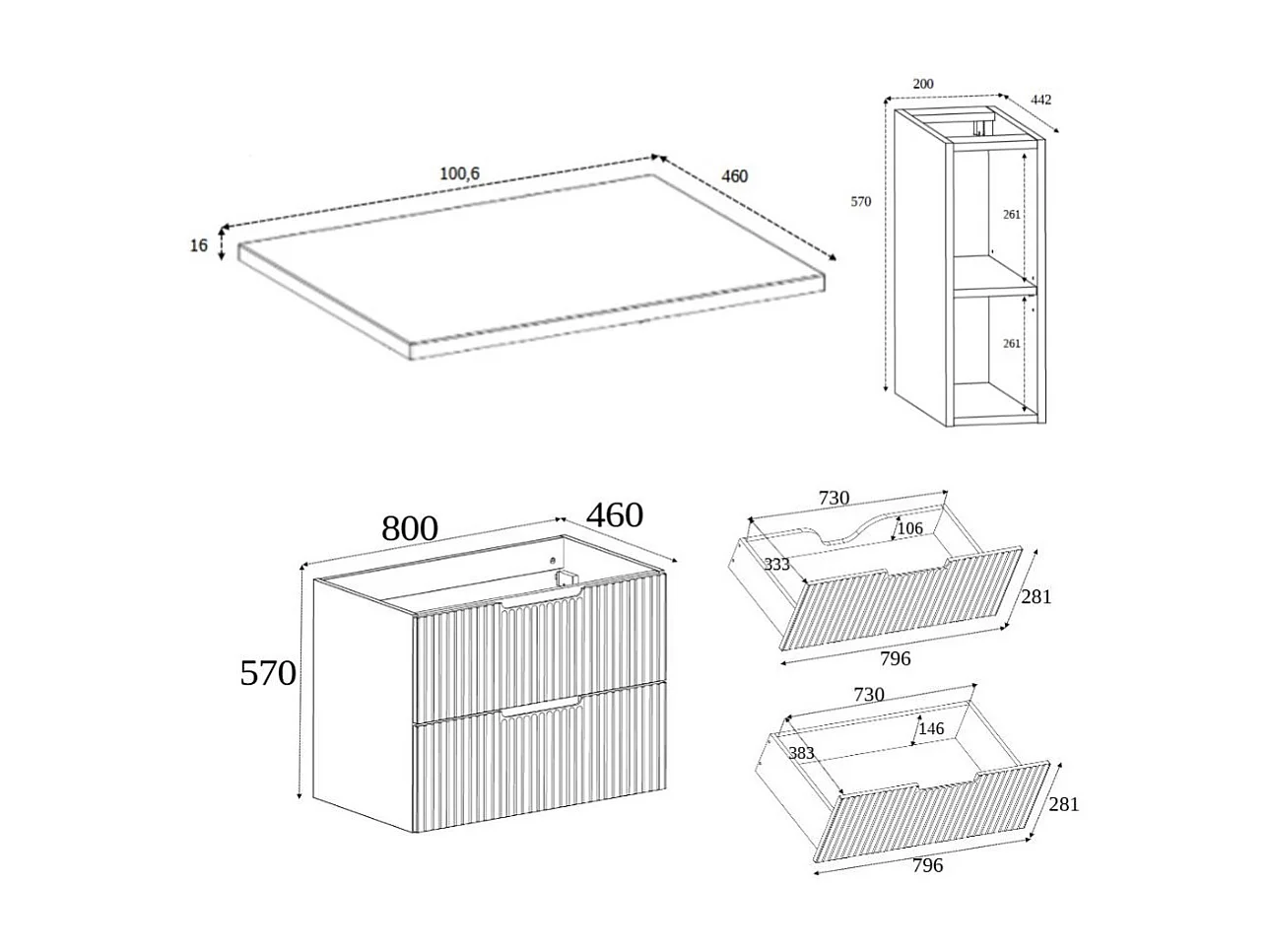 100,6
460
16
200
442
570
261
261
800
460
570
730
106
333
281
796
730
146
383
281
796