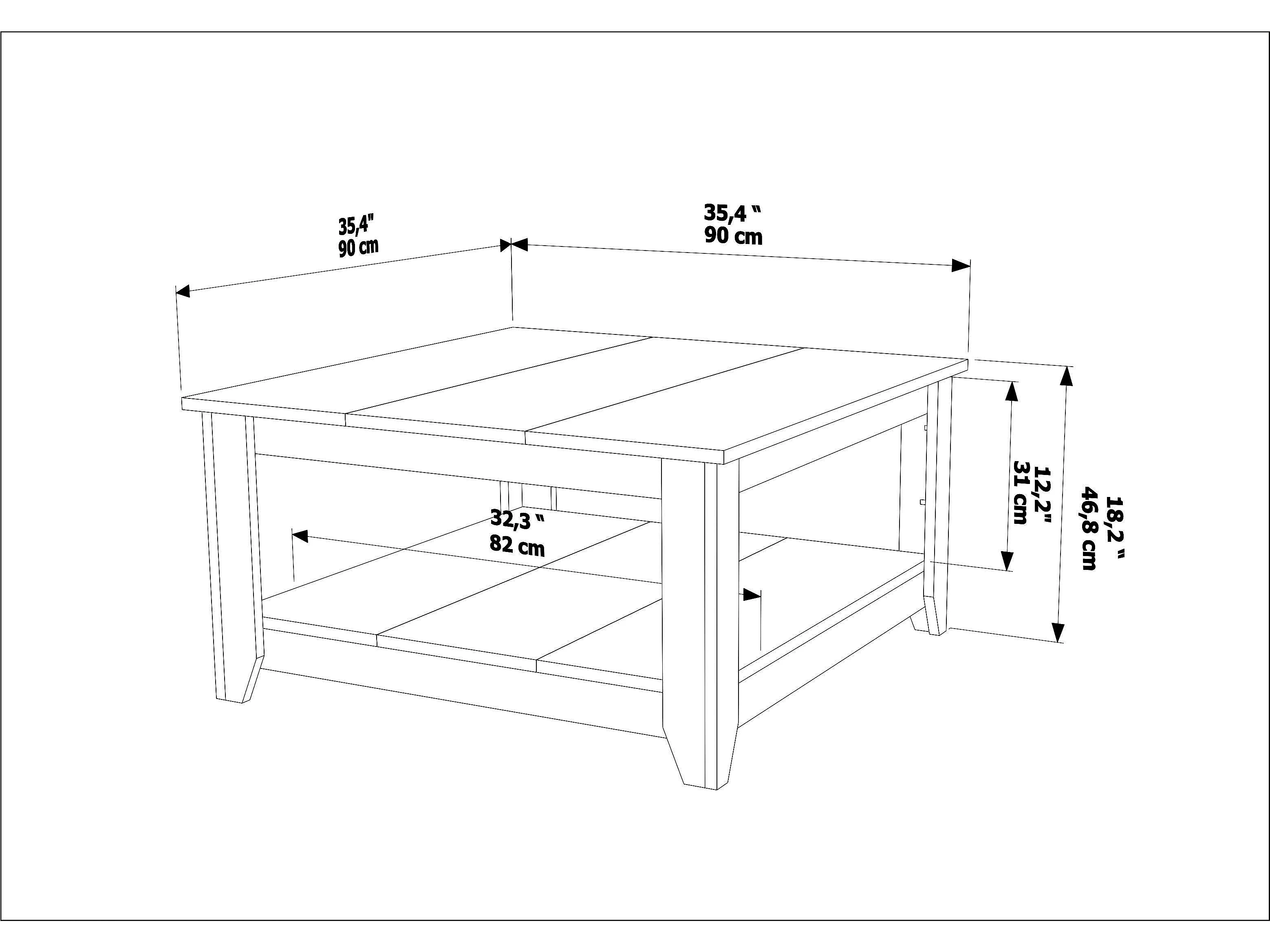 35,4"
90 cm

35,4 "
90 cm

32,3 "
82 cm

12,2"
31 cm

18,2 "
46,8 cm