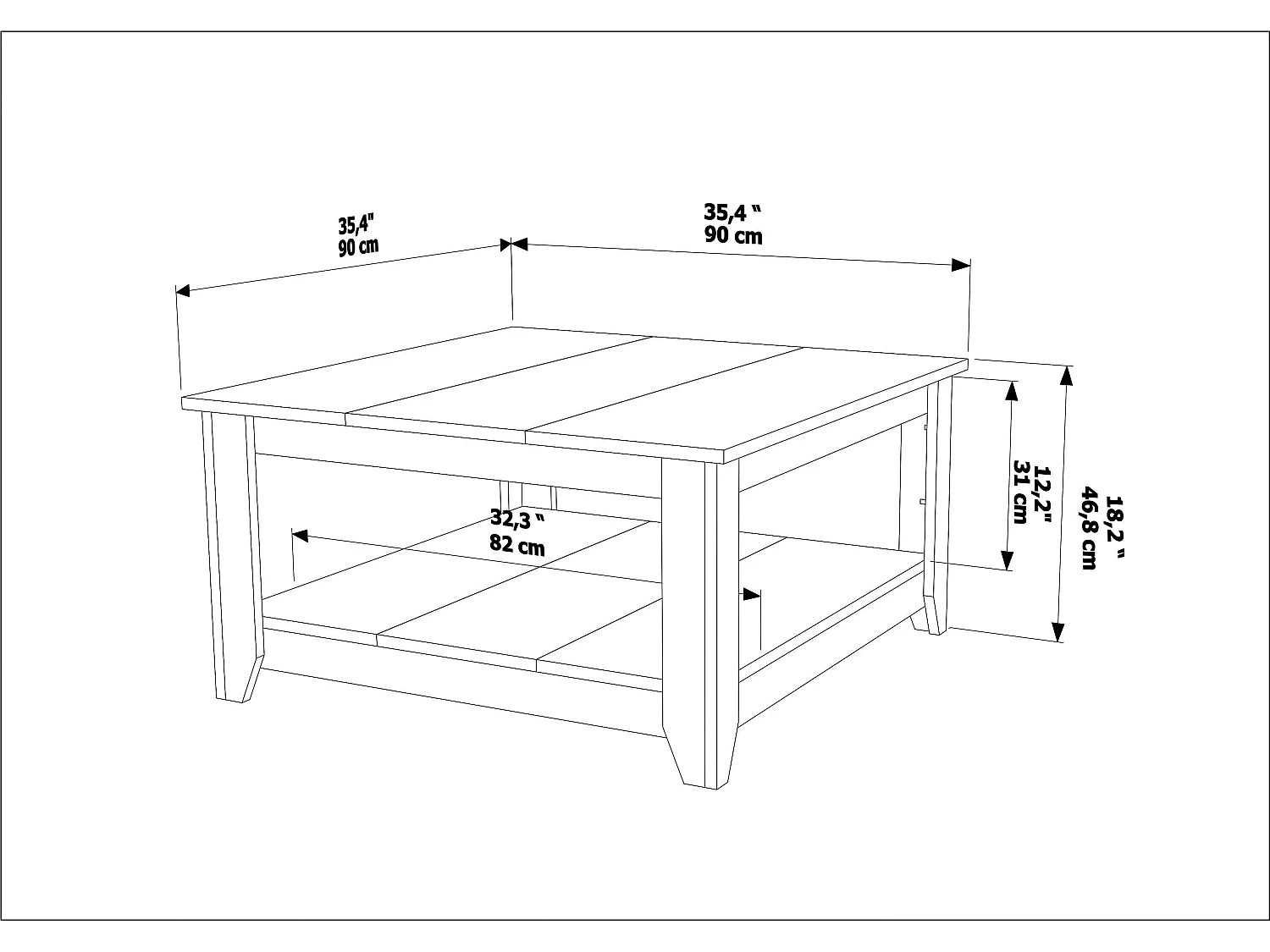 35,4"
90 cm

35,4 "
90 cm

32,3 "
82 cm

12,2"
31 cm

18,2 "
46,8 cm