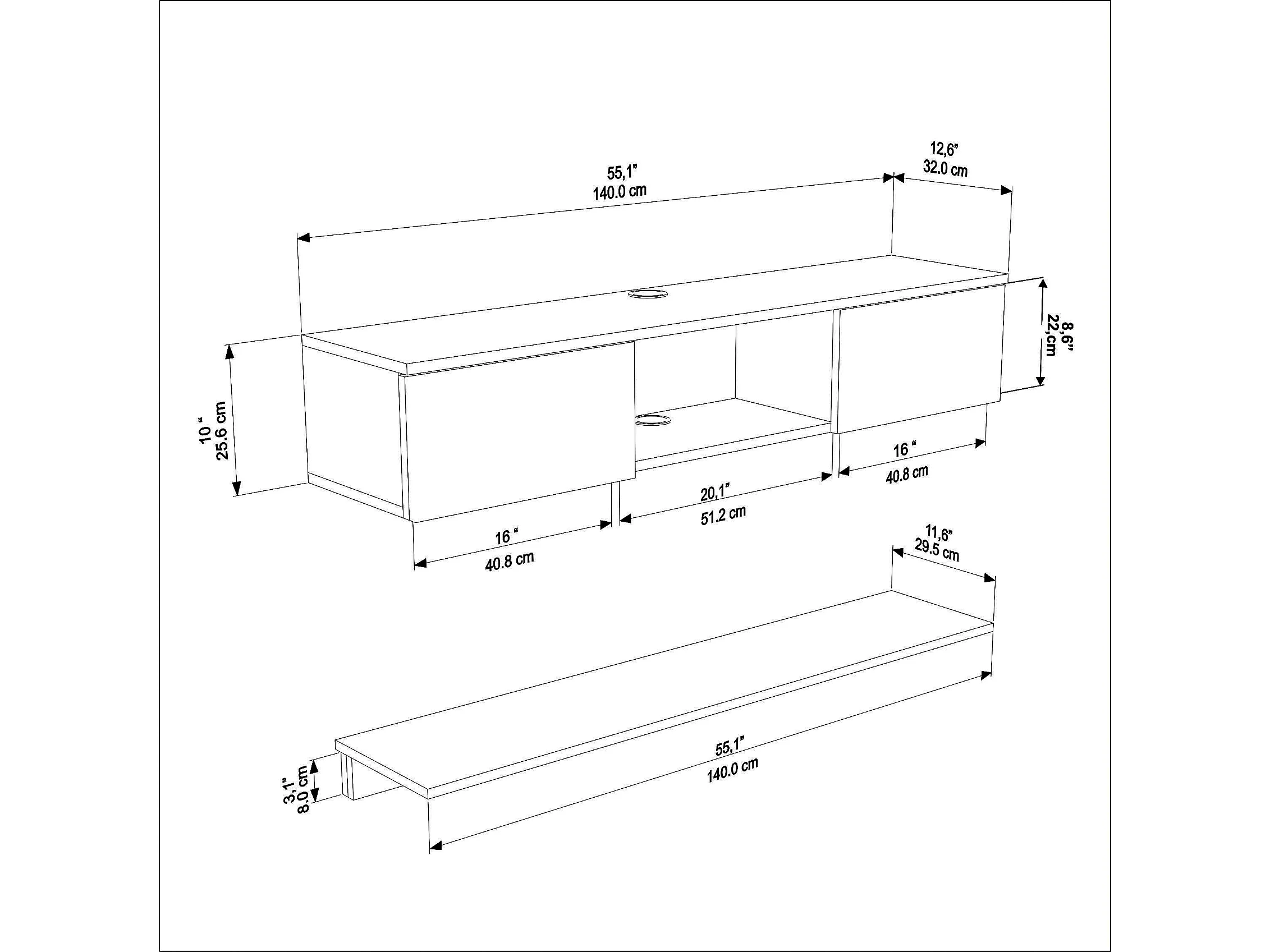 55,1”
140.0 cm

12,6”
32.0 cm

8,6”
22,cm

10 “
25.6 cm

16 “
40.8 cm

20,1”
51.2 cm

16 “
40.8 cm

11,6”
29.5 cm

55,1”
140.0 cm

3,1”
8.0 cm