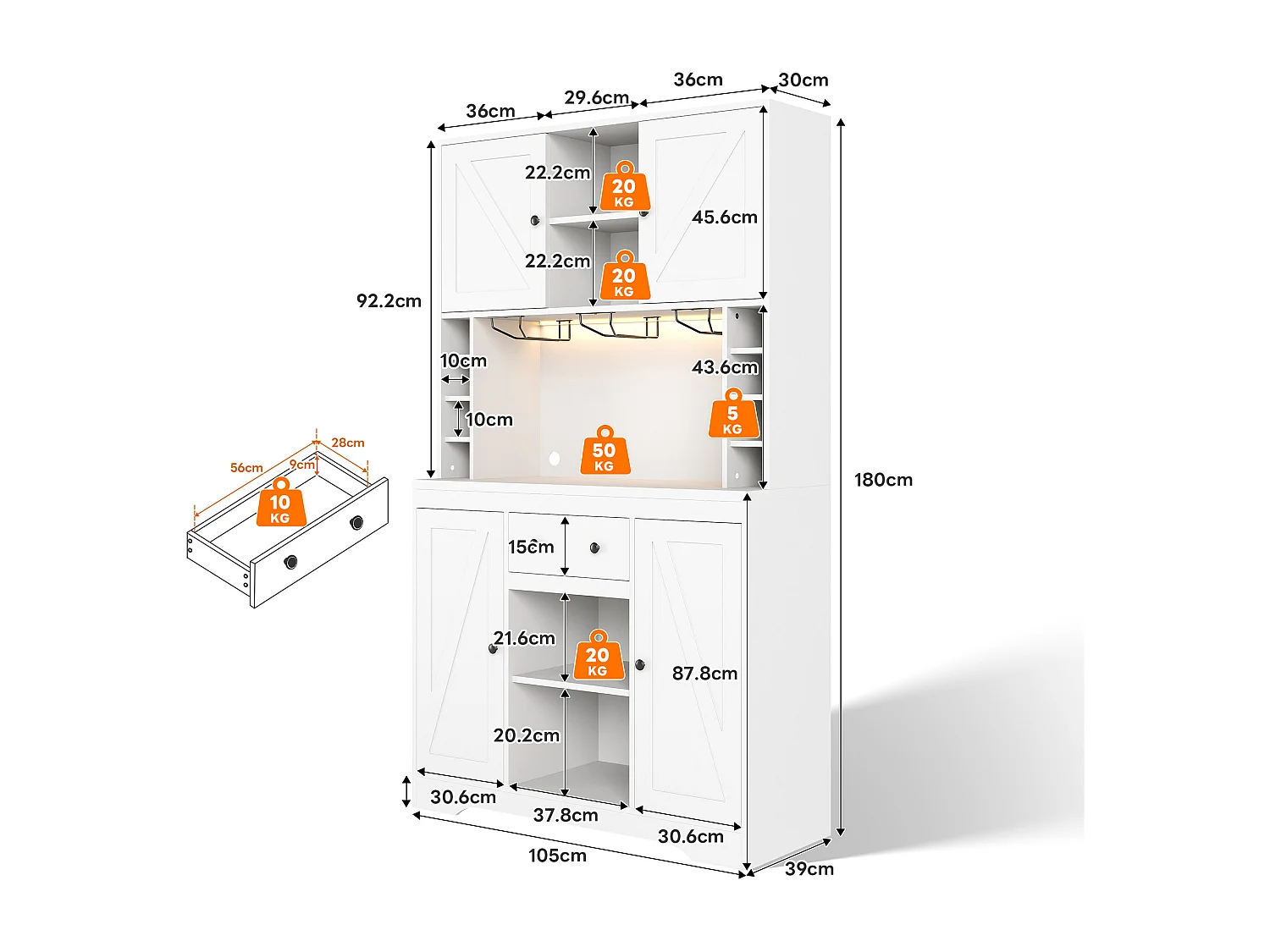 36cm
29.6cm
36cm
30cm
22.2cm
20 KG
45.6cm
22.2cm
20 KG
92.2cm
10cm
43.6cm
10cm
5 KG
50 KG
180cm
56cm
9cm
28cm
10 KG
15cm
21.6cm
20 KG
87.8cm
20.2cm
30.6cm
37.8cm
30.6cm
105cm
39cm