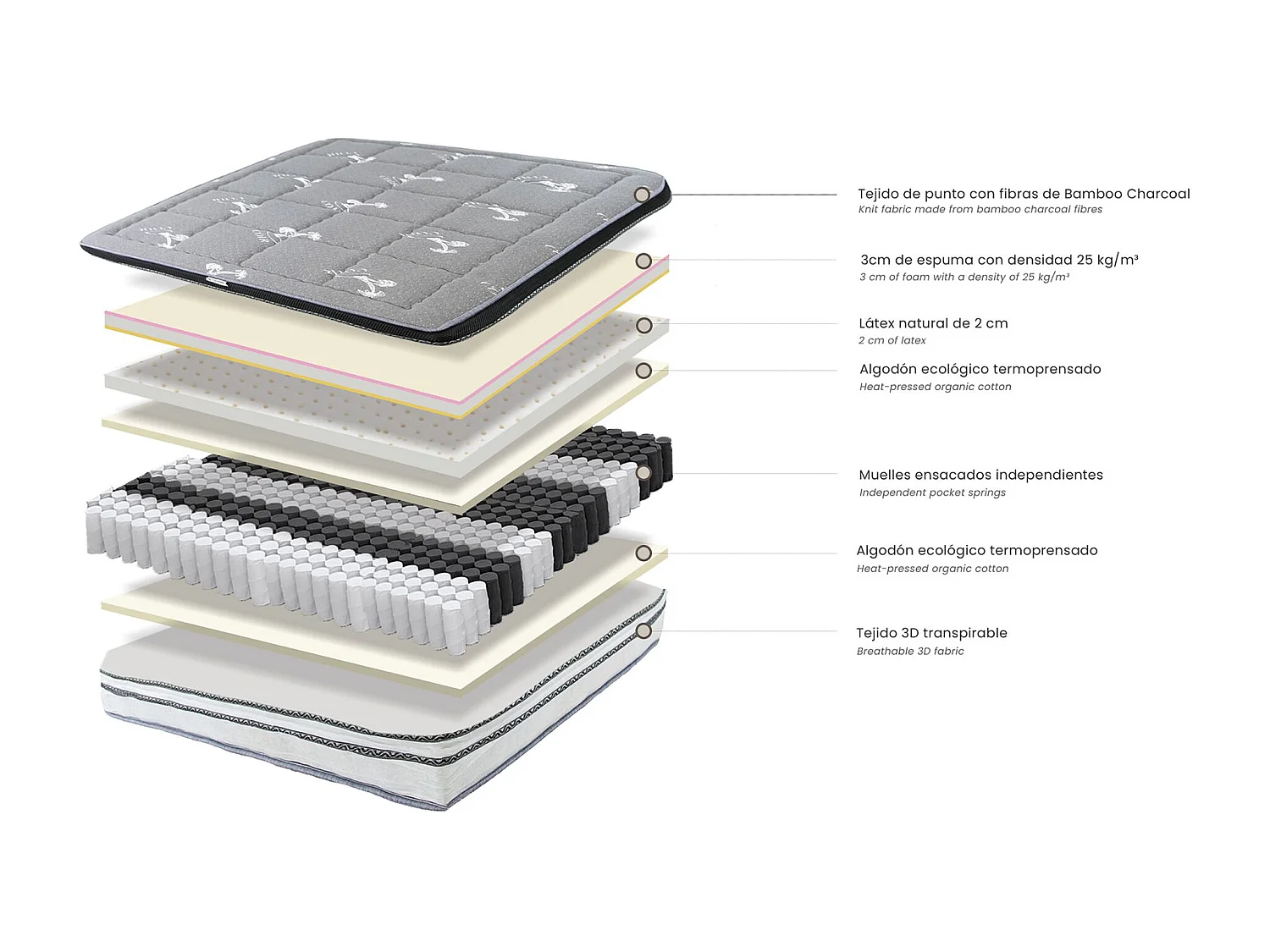 Tejido de punto con fibras de Bamboo Charcoal
Knit fabric made from bamboo charcoal fibres

3cm de espuma con densidad 25 kg/m³
3 cm of foam with a density of 25 kg/m³

Látex natural de 2 cm
2 cm of latex

Algodón ecológico termoprensado
Heat-pressed organic cotton

Muelles ensacados independientes
Independent pocket springs

Algodón ecológico termoprensado
Heat-pressed organic cotton

Tejido 3D transpirable
Breathable 3D fabric