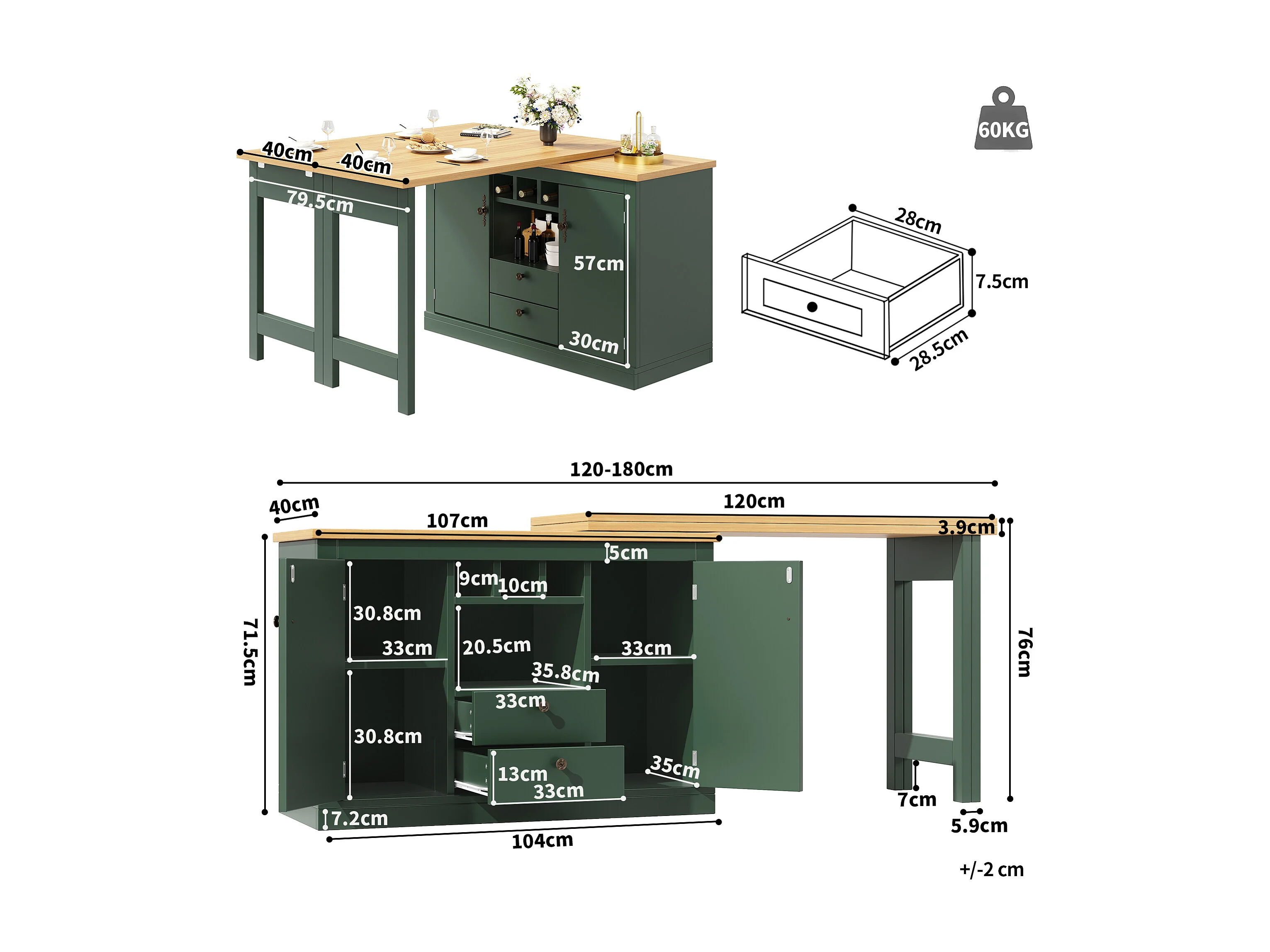 40cm
40cm
79.5cm
57cm
30cm

60KG

28cm
7.5cm
28.5cm

120-180cm
40cm
107cm
120cm
3.9cm
5cm
9cm
10cm
30.8cm
33cm
20.5cm
33cm
35.8cm
33cm
30.8cm
13cm
33cm
35cm
71.5cm
76cm
7.2cm
104cm
7cm
5.9cm
+/-2 cm