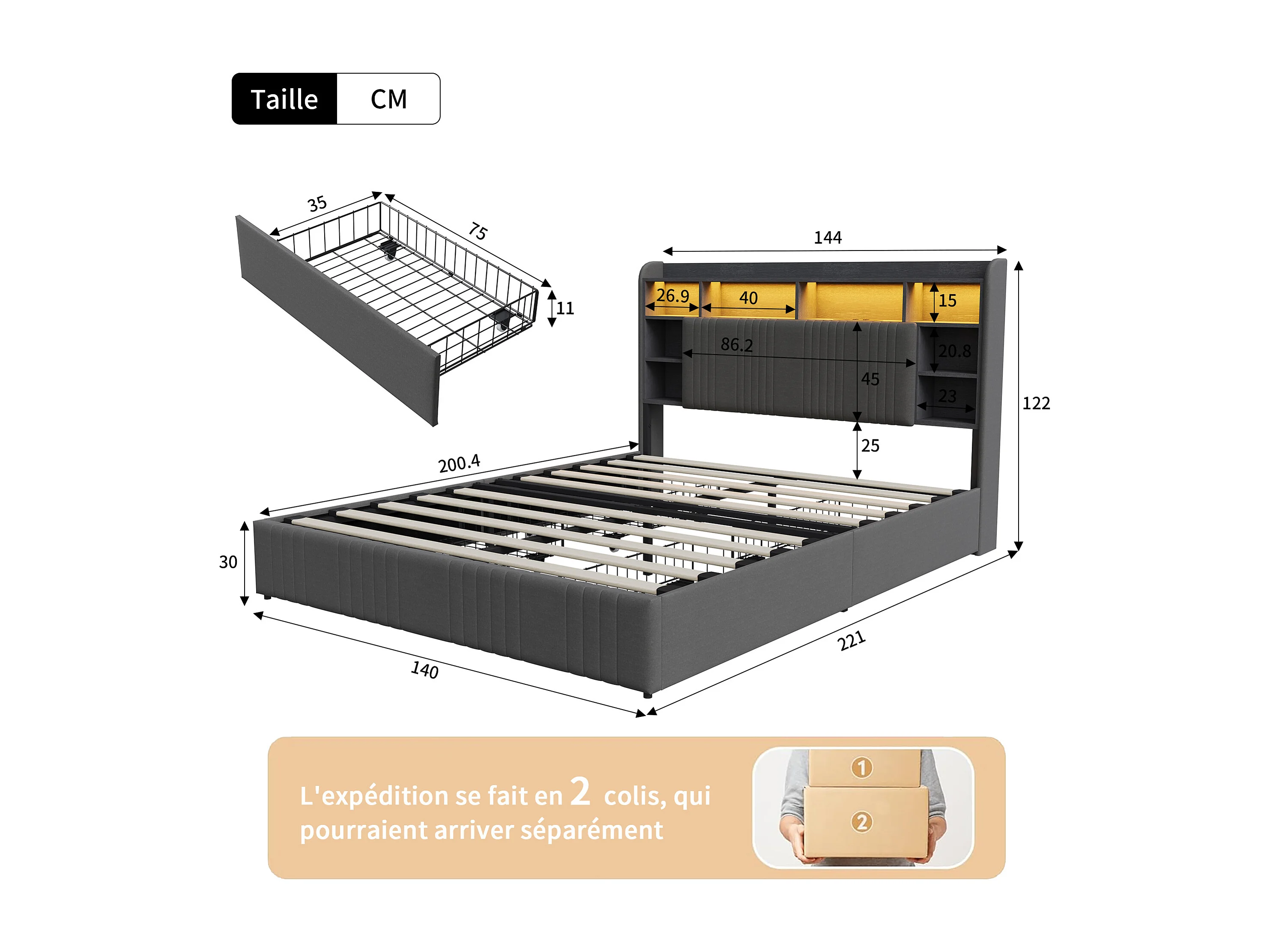 Taille CM

35
75
11

144
26.9
40
15
86.2
20.8
45
23
122
25
200.4
30
140
221

L'expédition se fait en 2 colis, qui pourraient arriver séparément

1
2