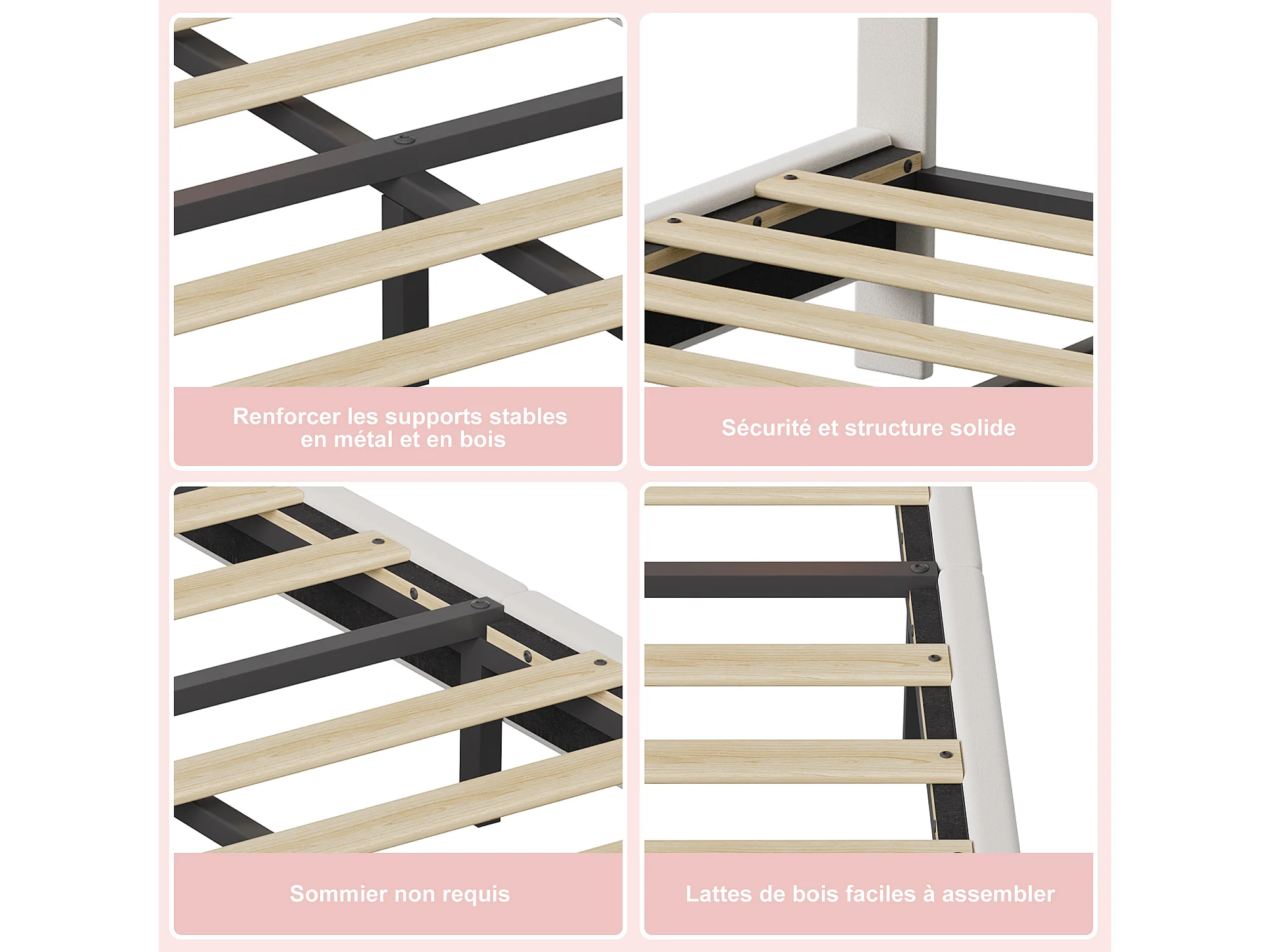 Renforcer les supports stables en métal et en bois

Sécurité et structure solide

Sommier non requis

Lattes de bois faciles à assembler