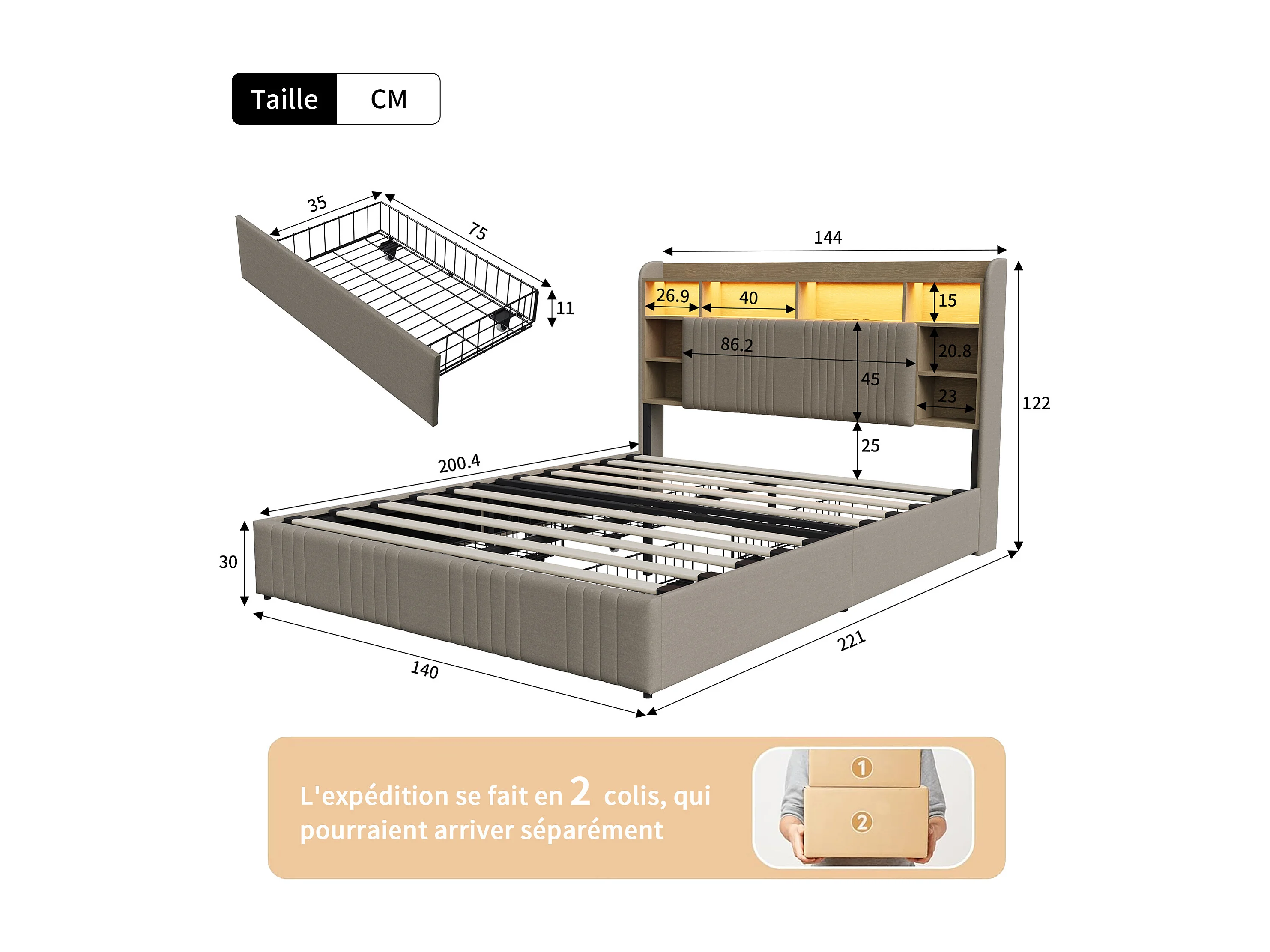 Taille CM

35
75
11

144
26.9
40
15
86.2
20.8
45
23
122
25
200.4
30
140
221

L'expédition se fait en 2 colis, qui pourraient arriver séparément

1
2