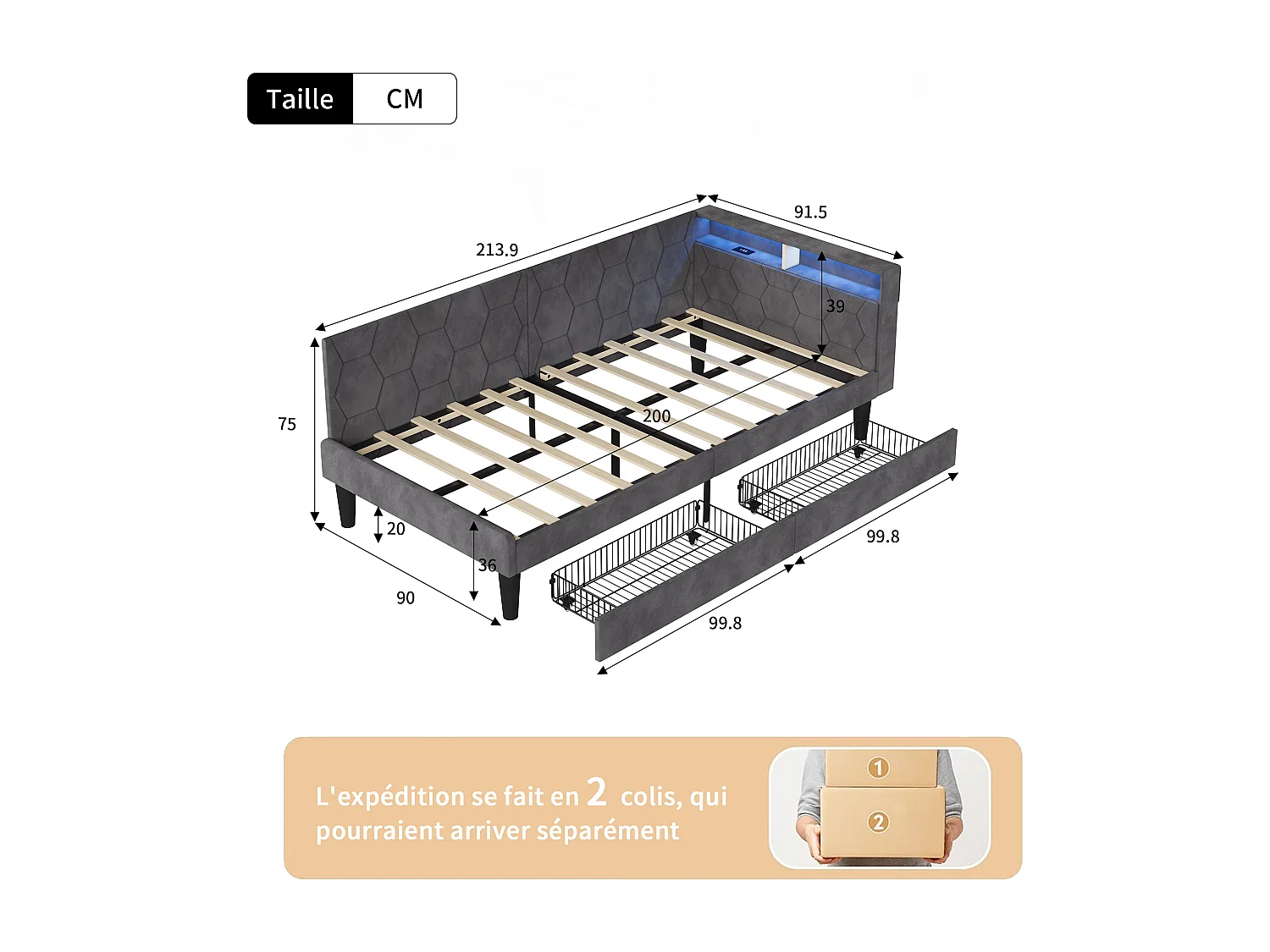 Taille CM

213.9

91.5

39

75

200

20

36

90

99.8

99.8

L'expédition se fait en 2 colis, qui pourraient arriver séparément

1

2