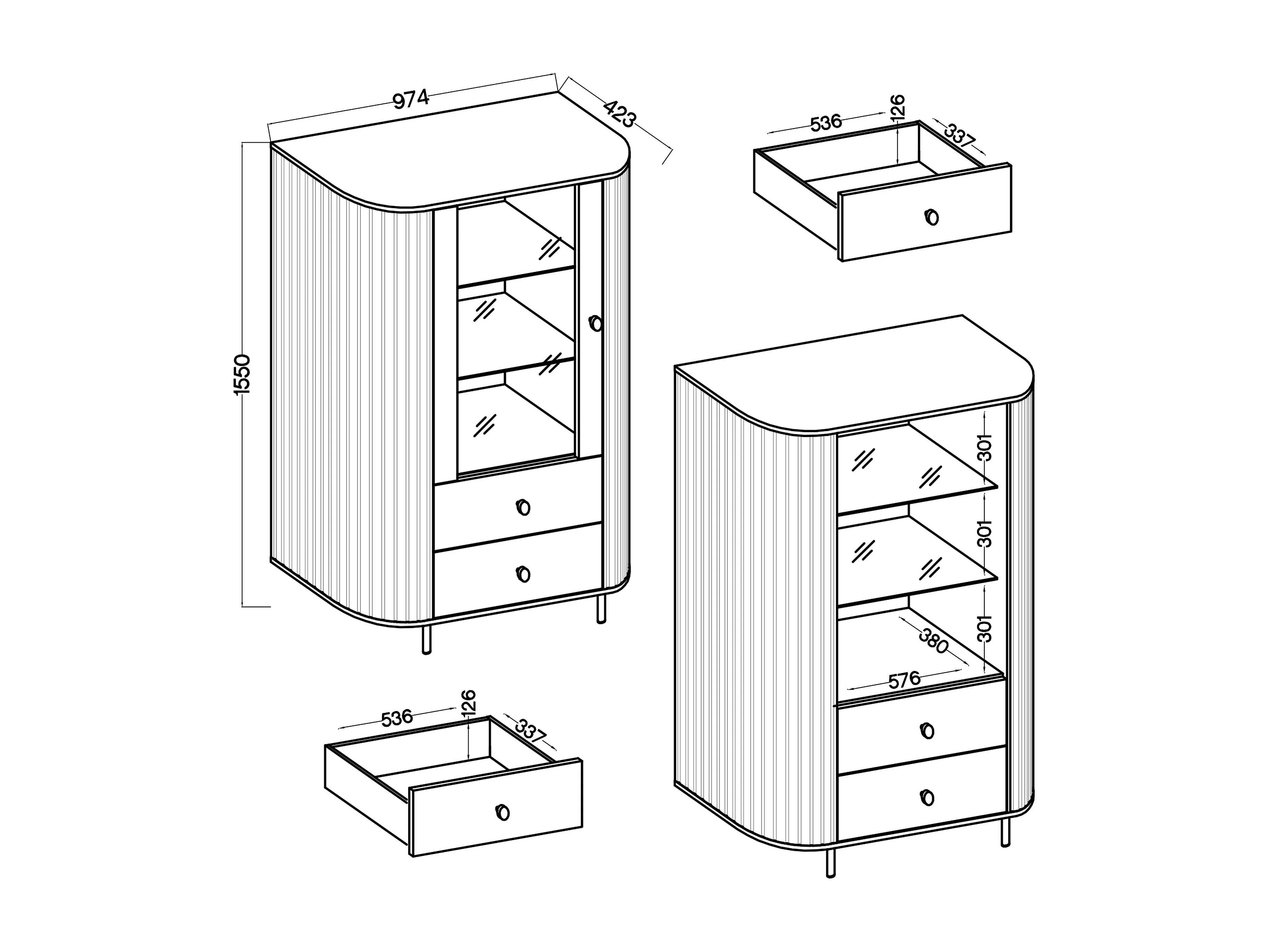 974
423
1550
536
126
337
301
301
301
380
576
536
126
337