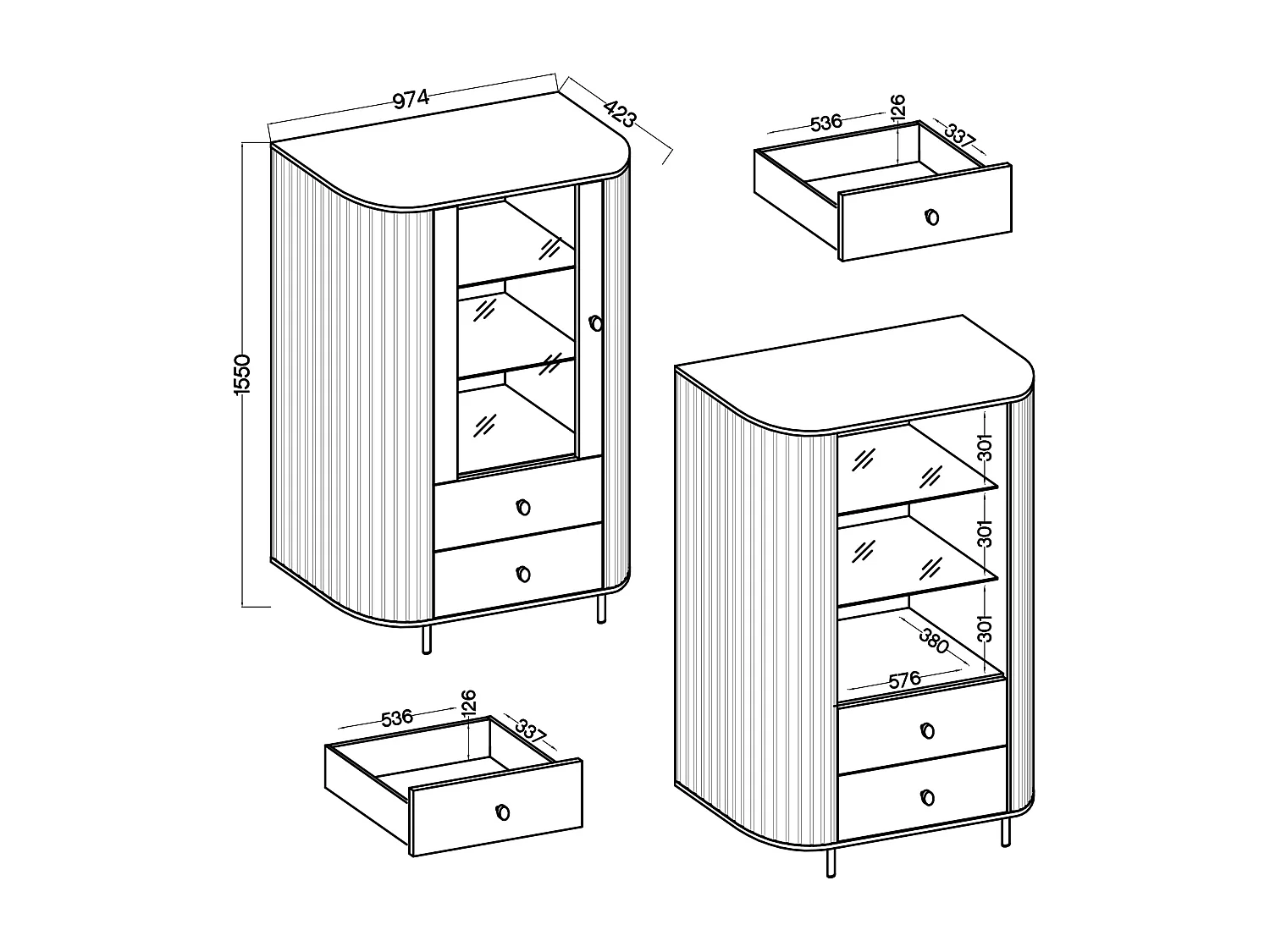 974
423
1550
536
126
337
301
301
301
380
576
536
126
337