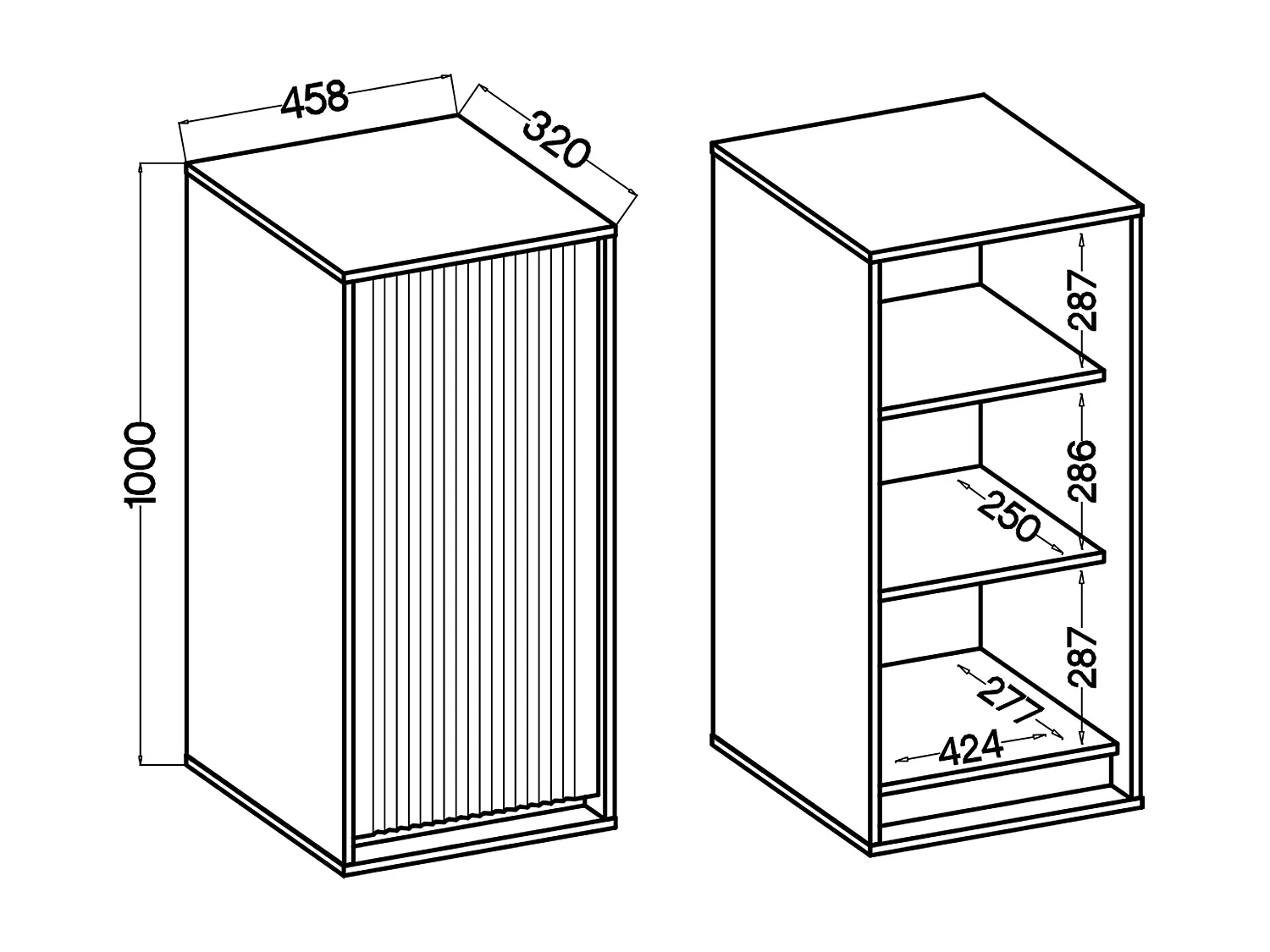 458
320
1000
287
286
250
287
277
424