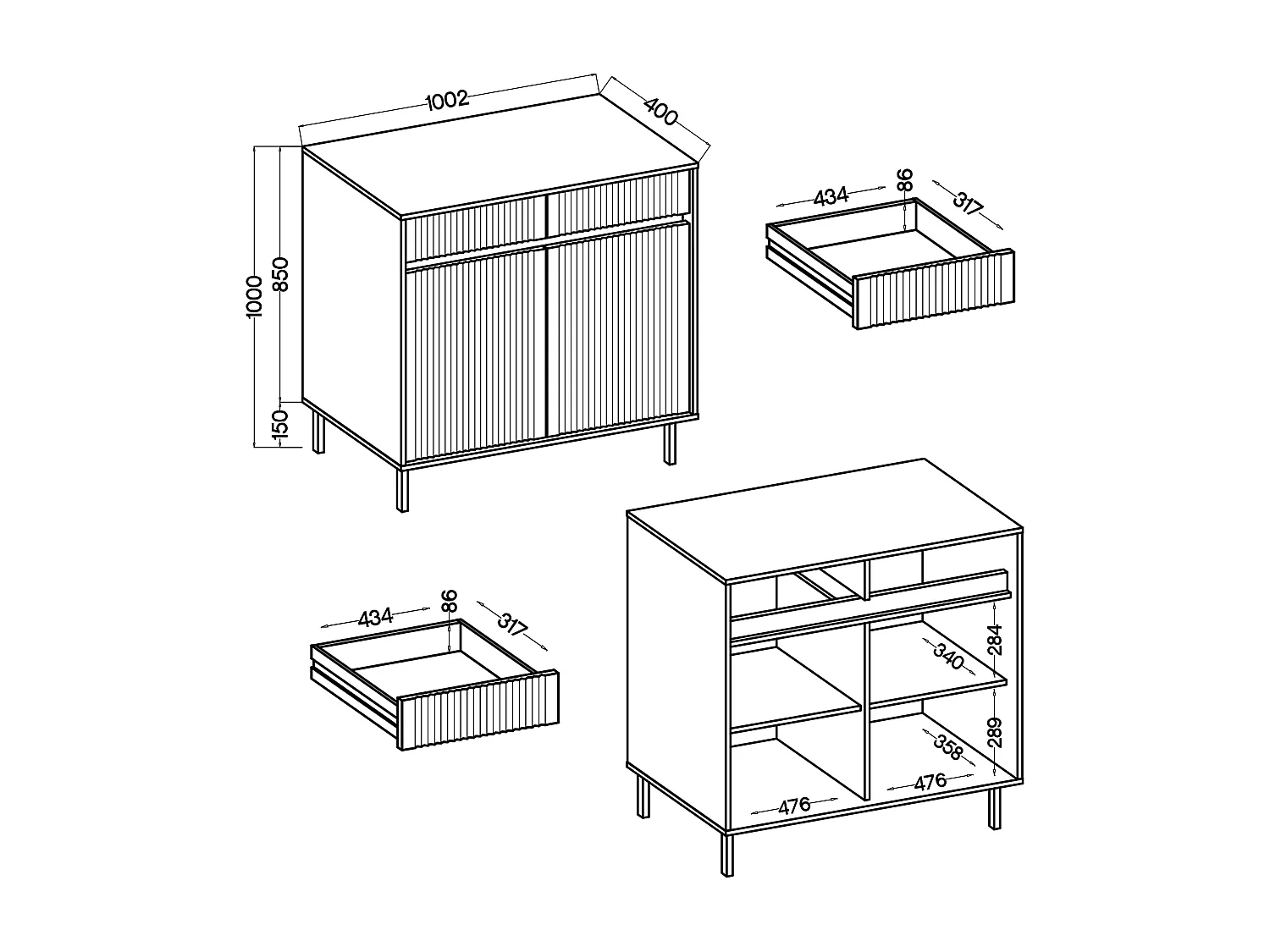 1002
400
1000
850
150
434
86
317
434
86
317
284
340
289
358
476
476