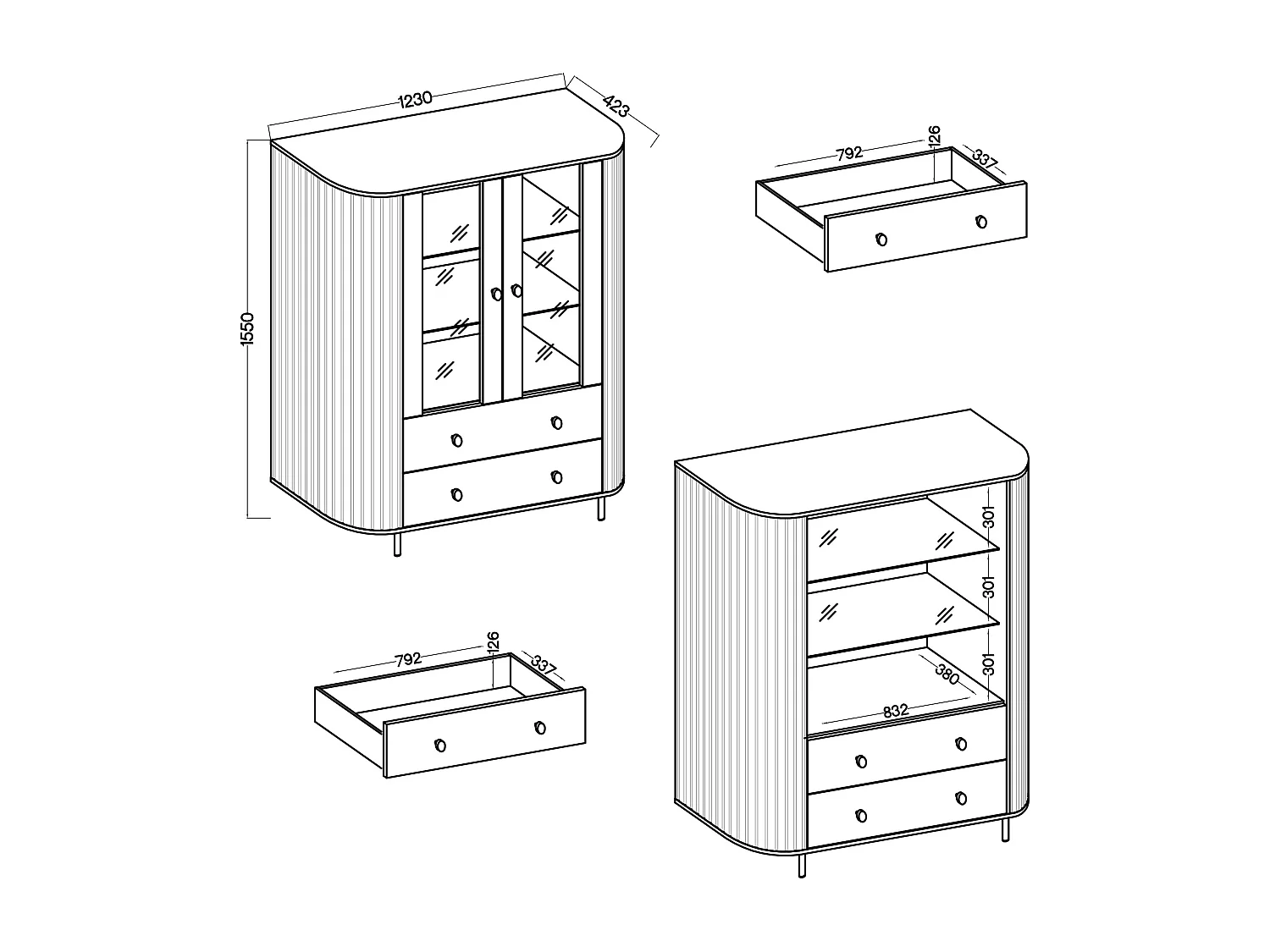 1230
423
1550
792
126
337
792
126
337
301
301
301
380
832