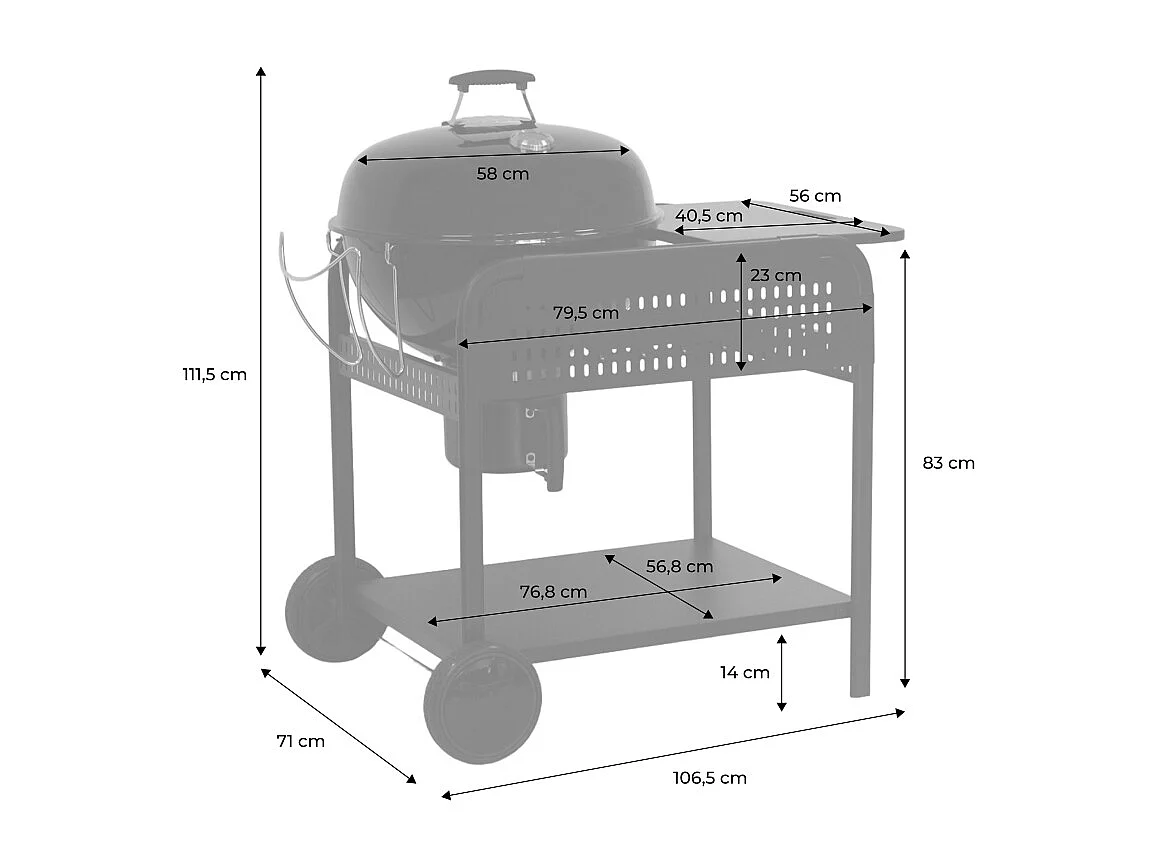 58 cm
56 cm
40,5 cm
23 cm
79,5 cm
111,5 cm
83 cm
56,8 cm
76,8 cm
14 cm
71 cm
106,5 cm