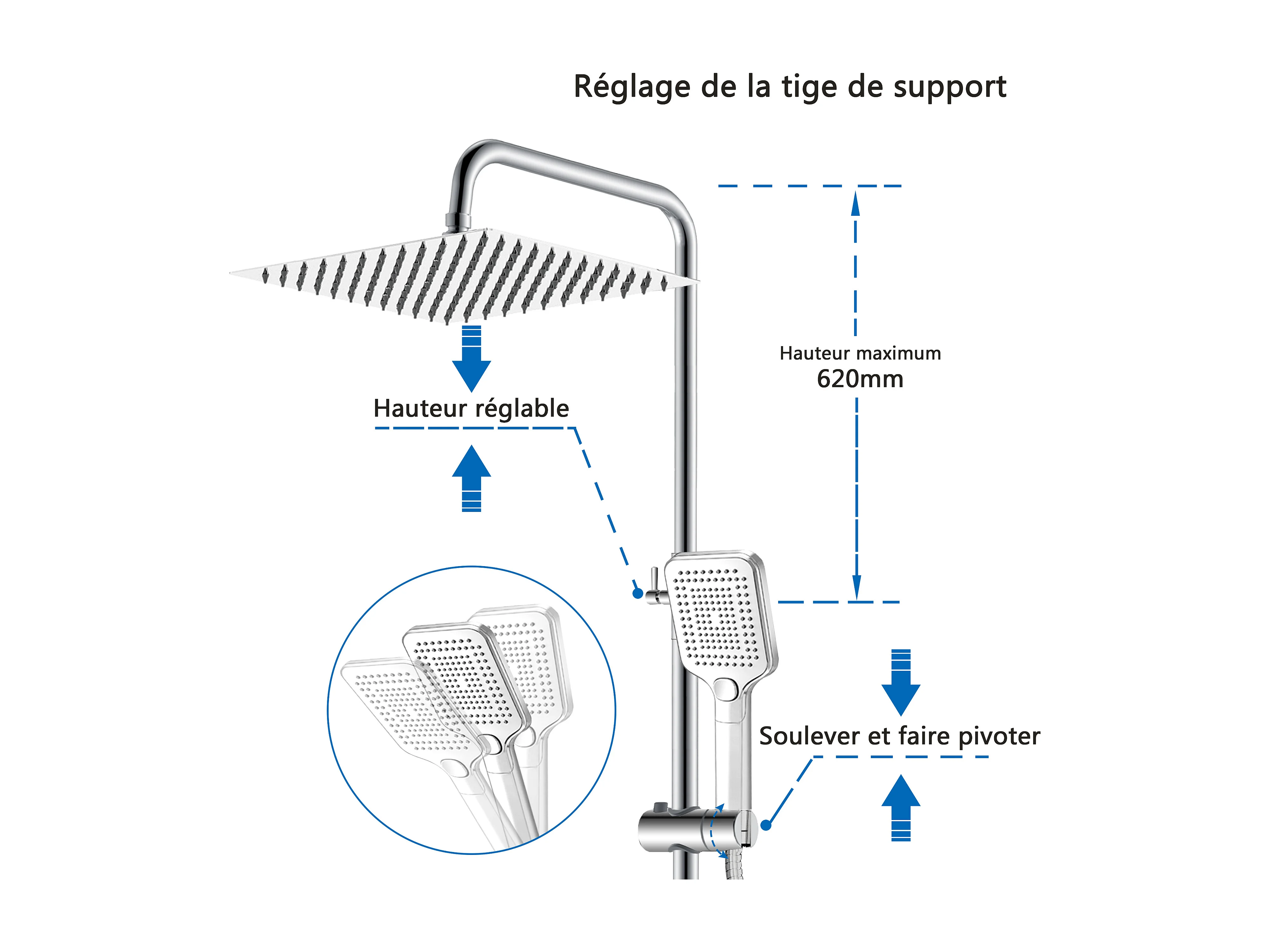 Réglage de la tige de support

Hauteur maximum
620mm

Hauteur réglable

Soulever et faire pivoter