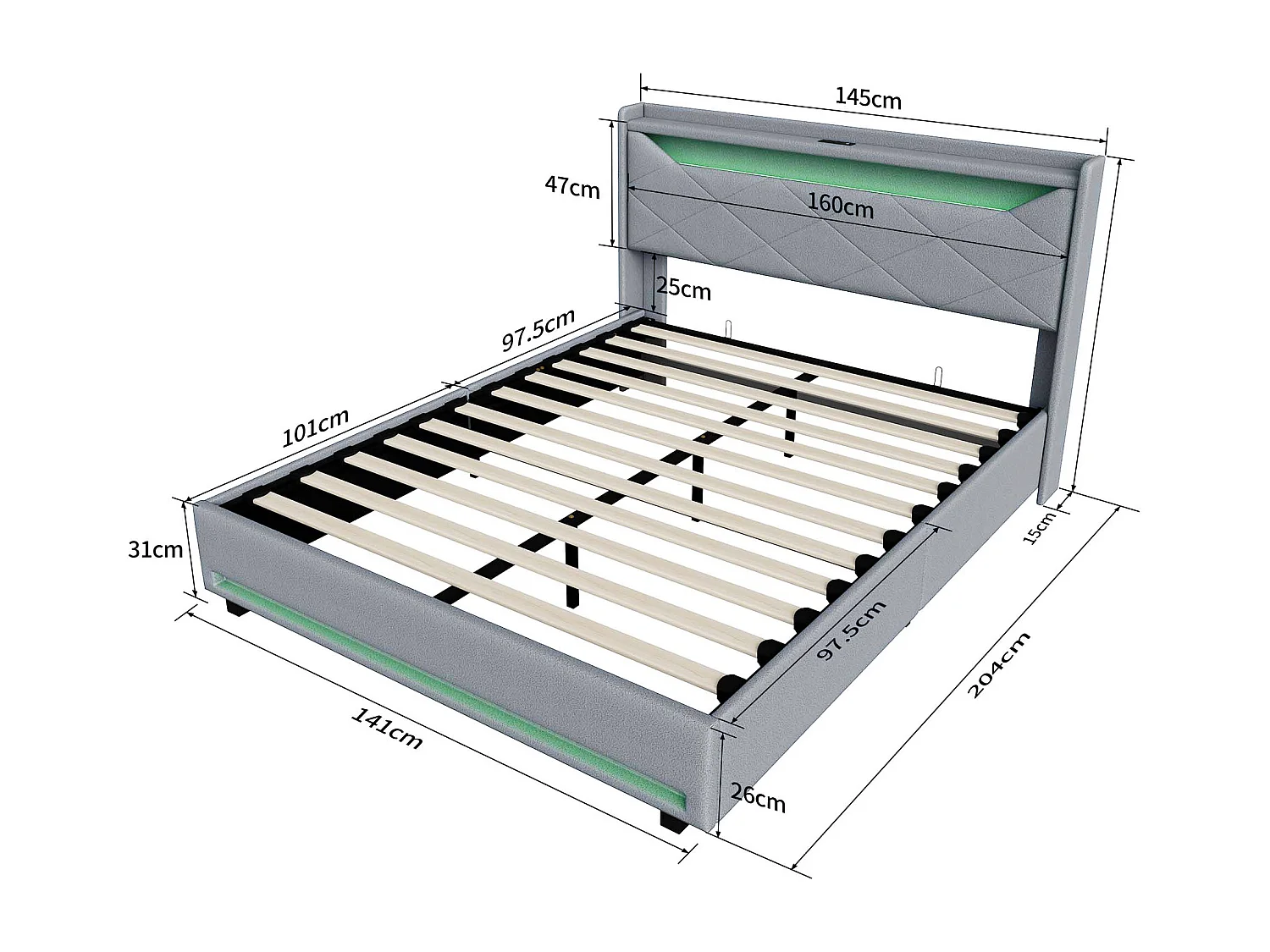 145cm
47cm
160cm
25cm
97.5cm
101cm
31cm
15cm
97.5cm
204cm
141cm
26cm