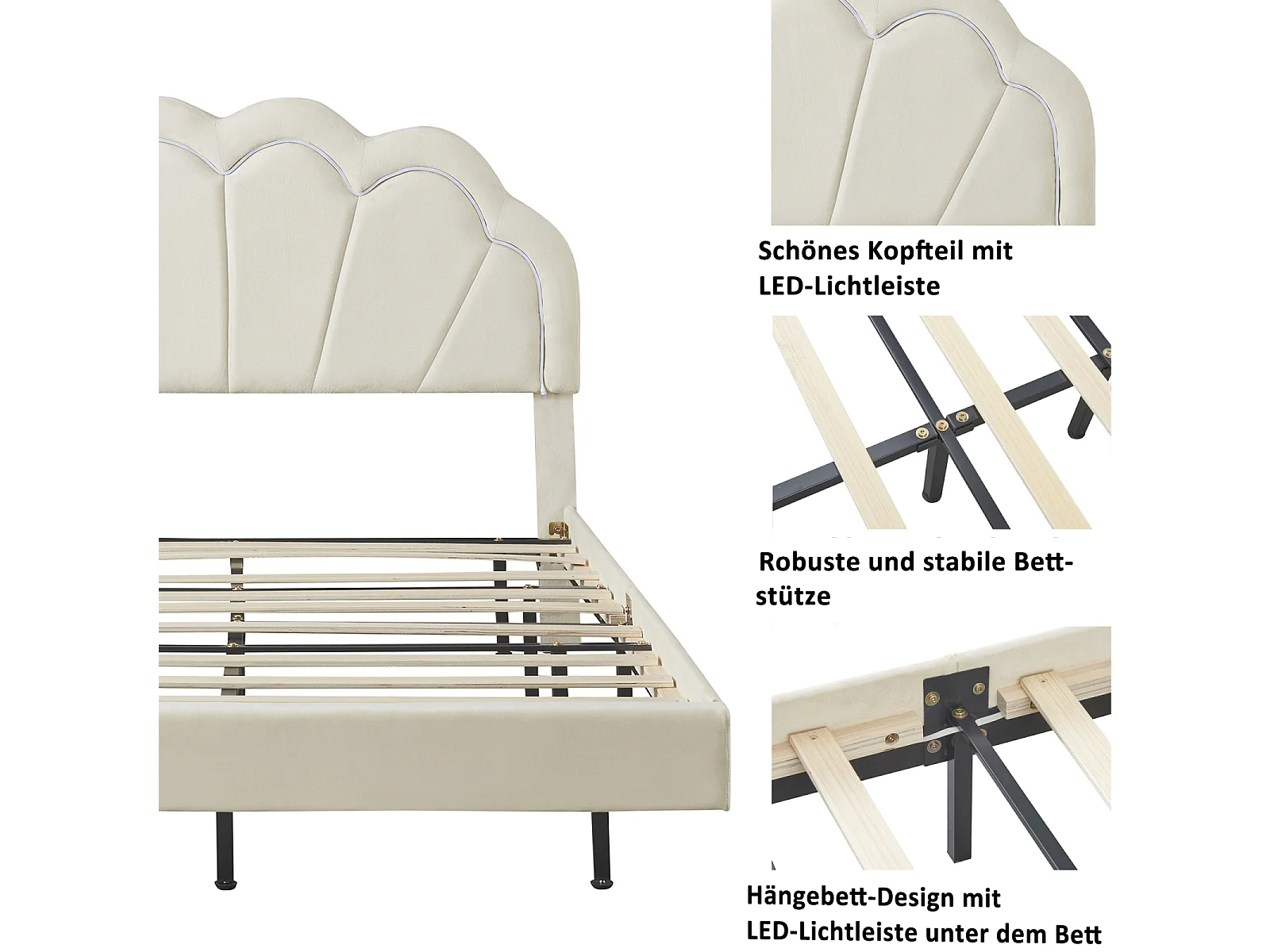 Schönes Kopfteil mit LED-Lichtleiste

Robuste und stabile Bettstütze

Hängebett-Design mit LED-Lichtleiste unter dem Bett