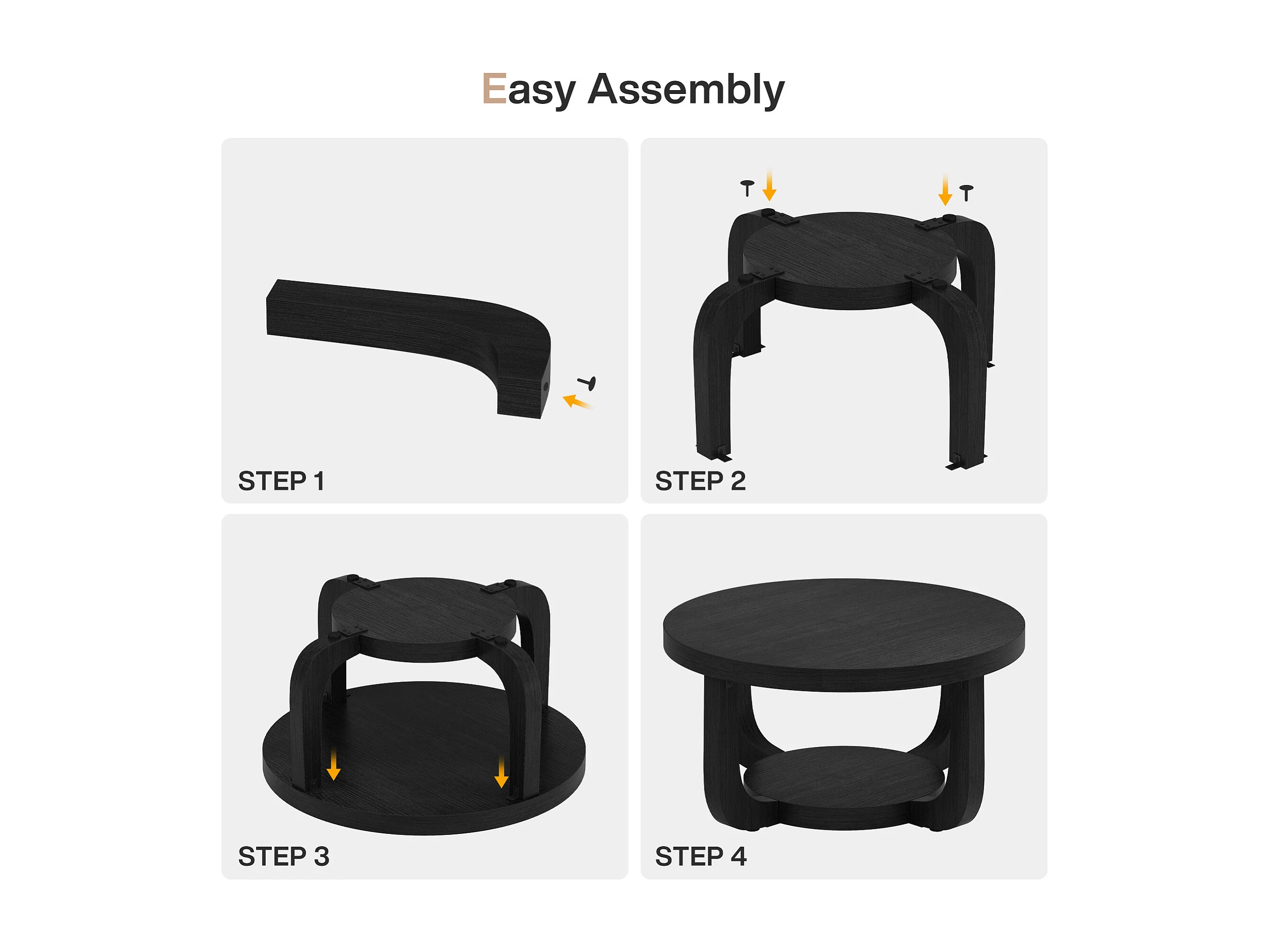 Easy Assembly

STEP 1

STEP 2

STEP 3

STEP 4