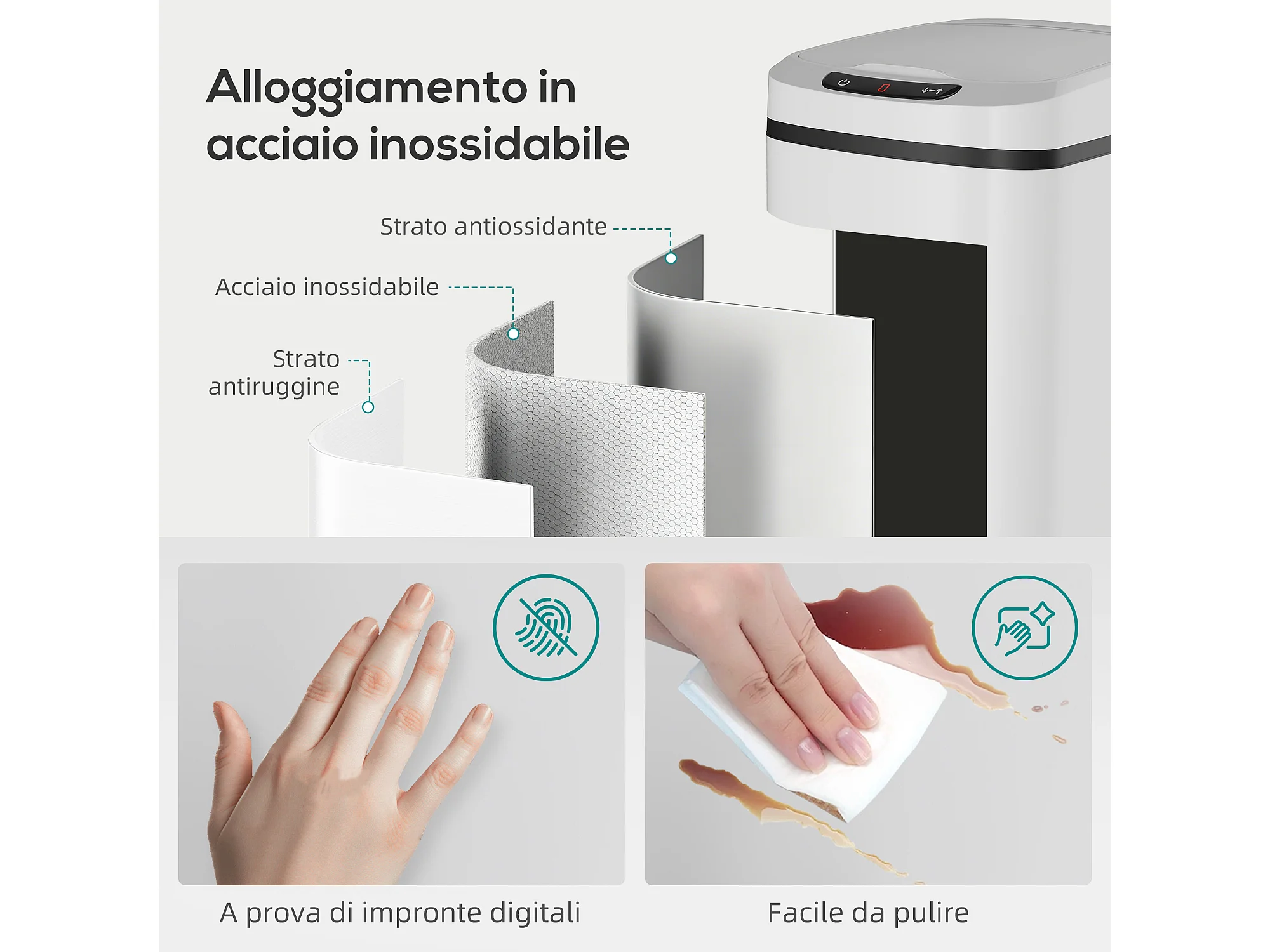 Alloggiamento in acciaio inossidabile

Strato antiossidante

Acciaio inossidabile

Strato antiruggine

A prova di impronte digitali

Facile da pulire