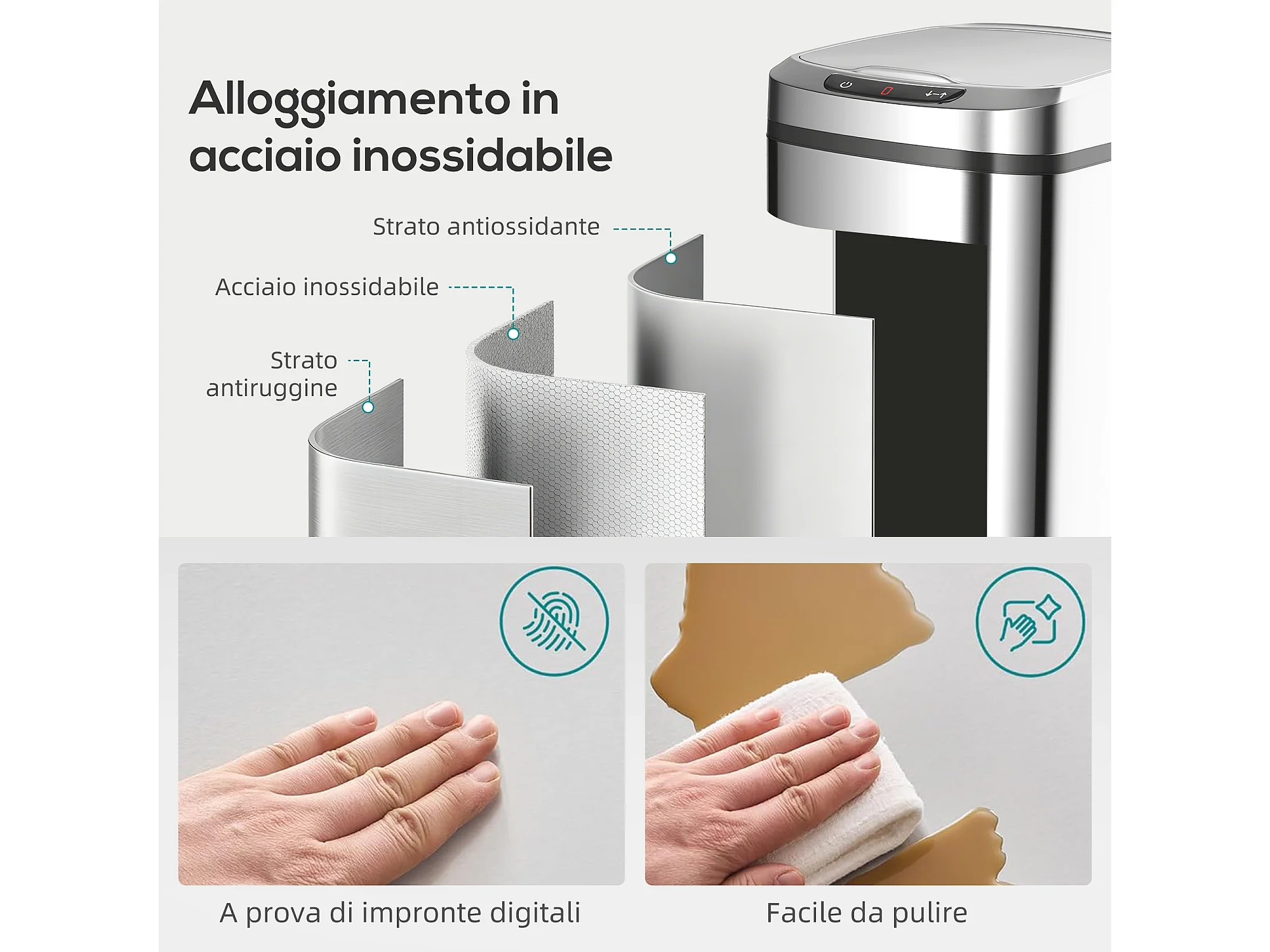 Alloggiamento in acciaio inossidabile

Strato antiossidante

Acciaio inossidabile

Strato antiruggine

A prova di impronte digitali

Facile da pulire