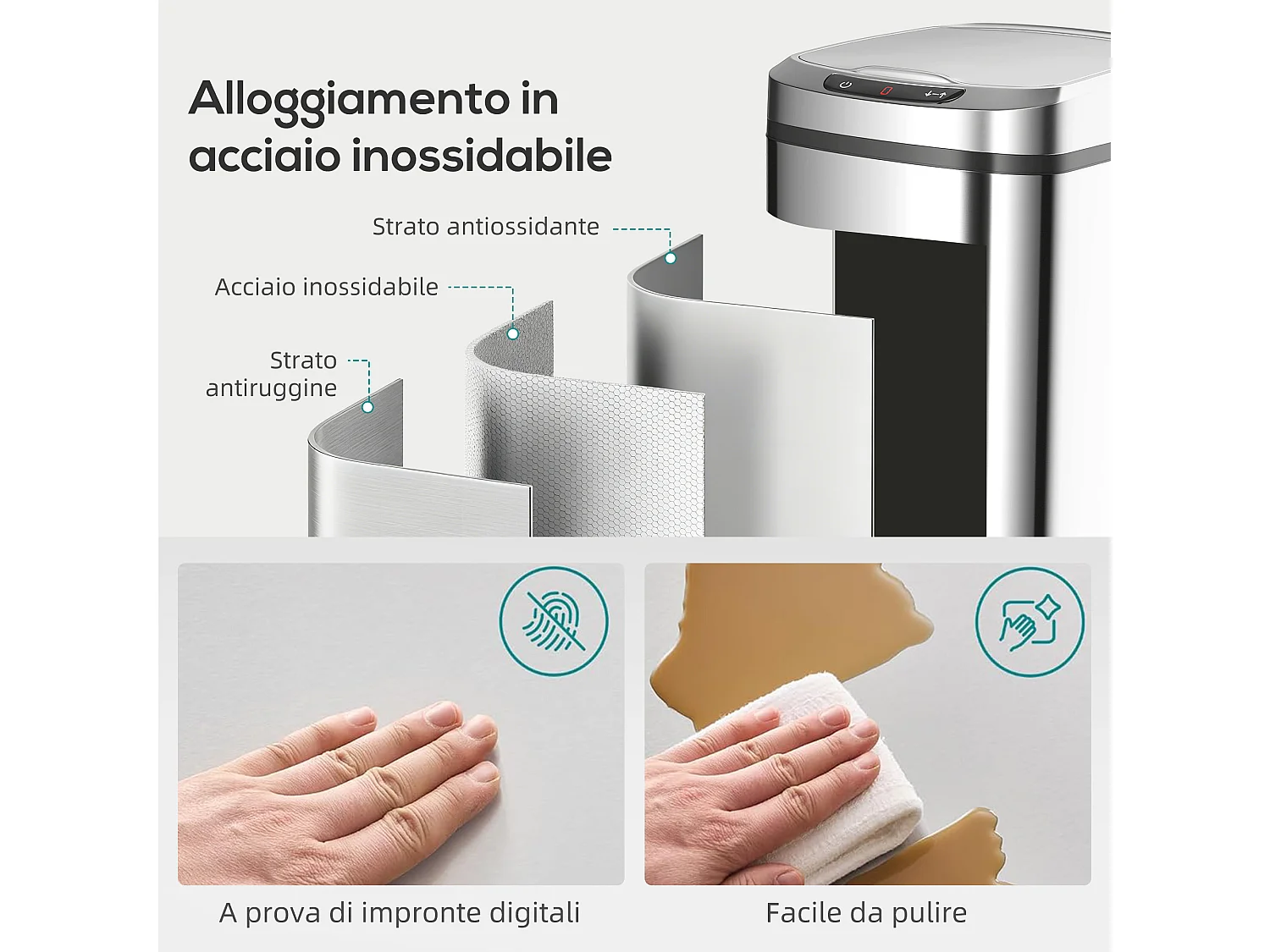 Alloggiamento in acciaio inossidabile

Strato antiossidante

Acciaio inossidabile

Strato antiruggine

A prova di impronte digitali

Facile da pulire