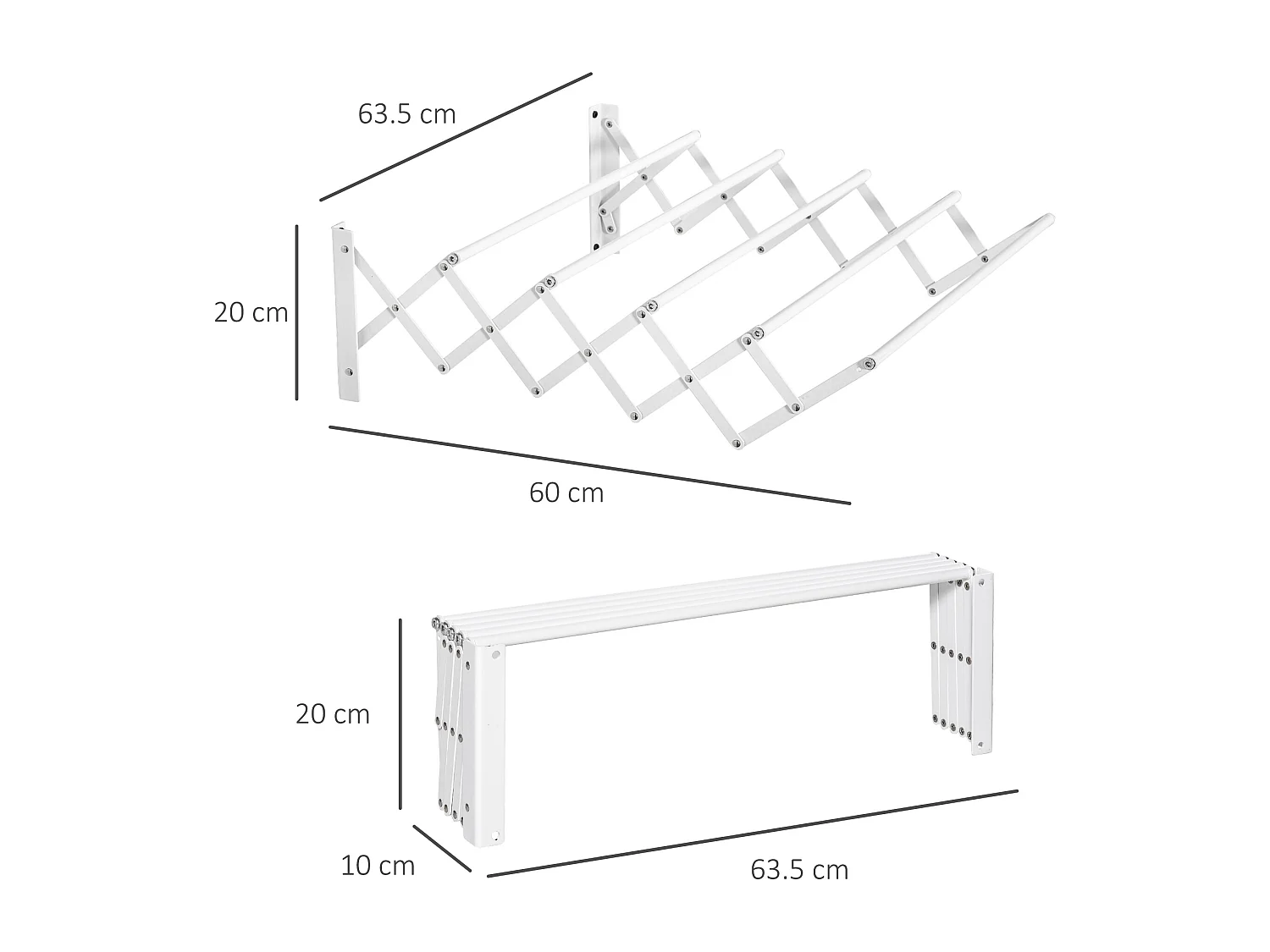 63.5 cm

20 cm

60 cm

20 cm

10 cm

63.5 cm