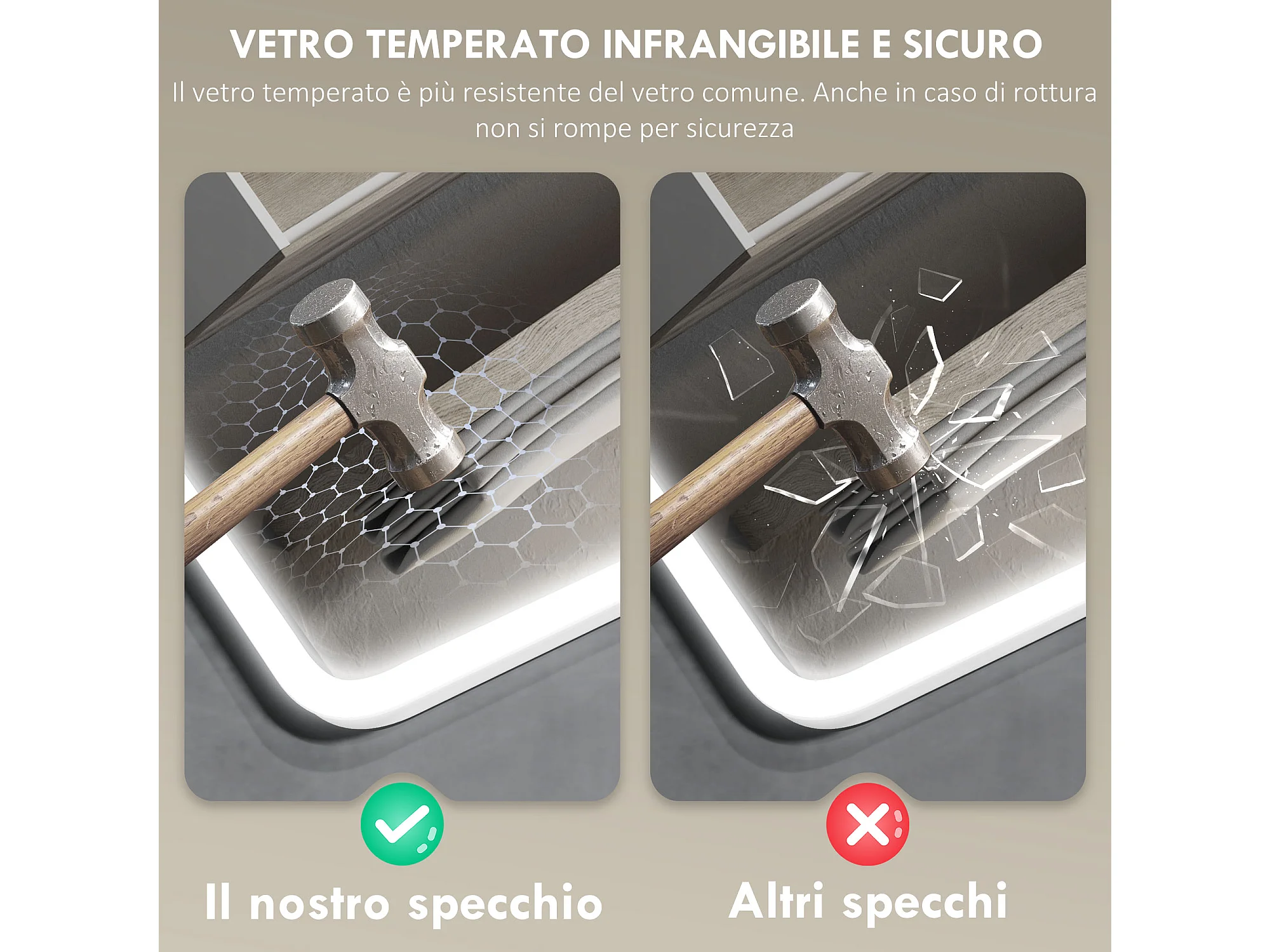 VETRO TEMPERATO INFRANGIBILE E SICURO

Il vetro temperato è più resistente del vetro comune. Anche in caso di rottura non si rompe per sicurezza

Il nostro specchio

Altri specchi